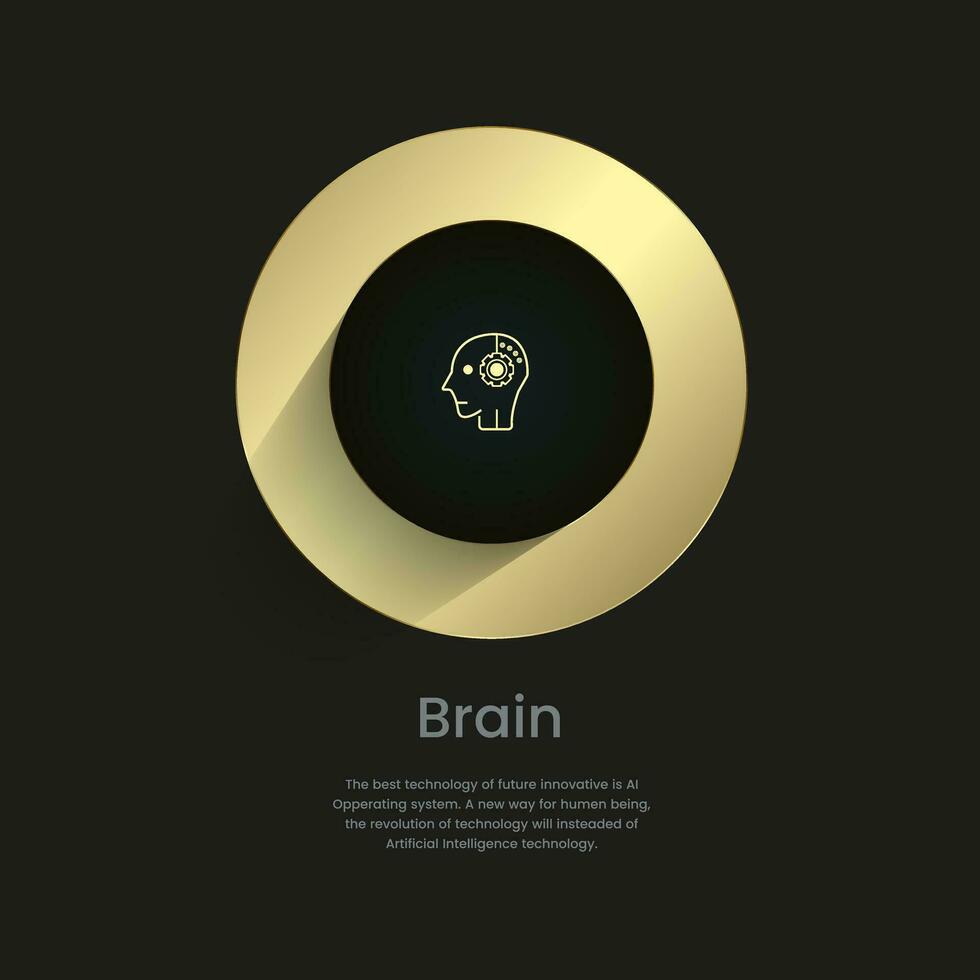 Brain

The best technology of future innovative is AI Opperating system. A new way for humen being, the revolution of technology will insteaded of Artificial Intelligence technology.