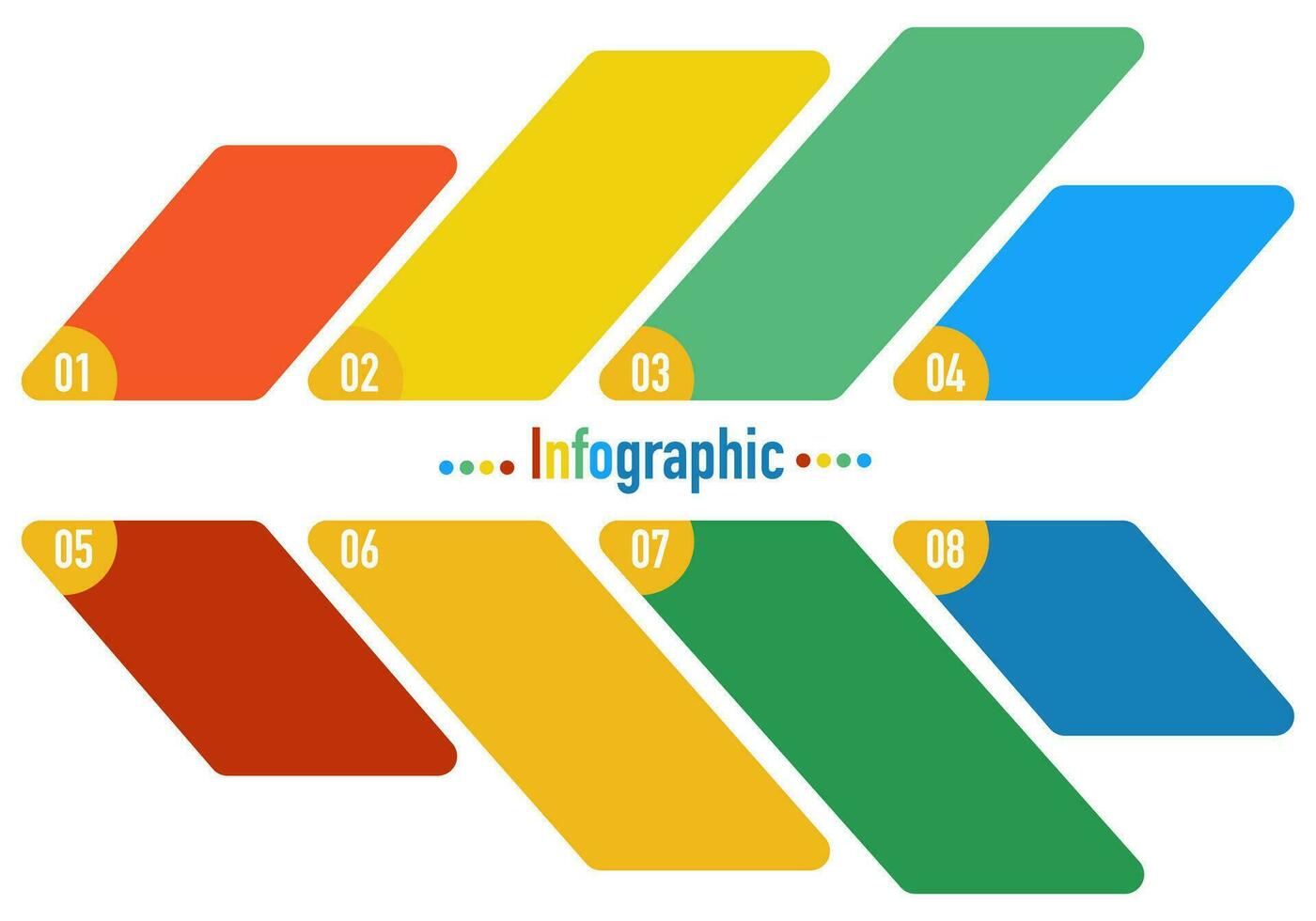 01

02

03

04

Infographic

05

06

07

08