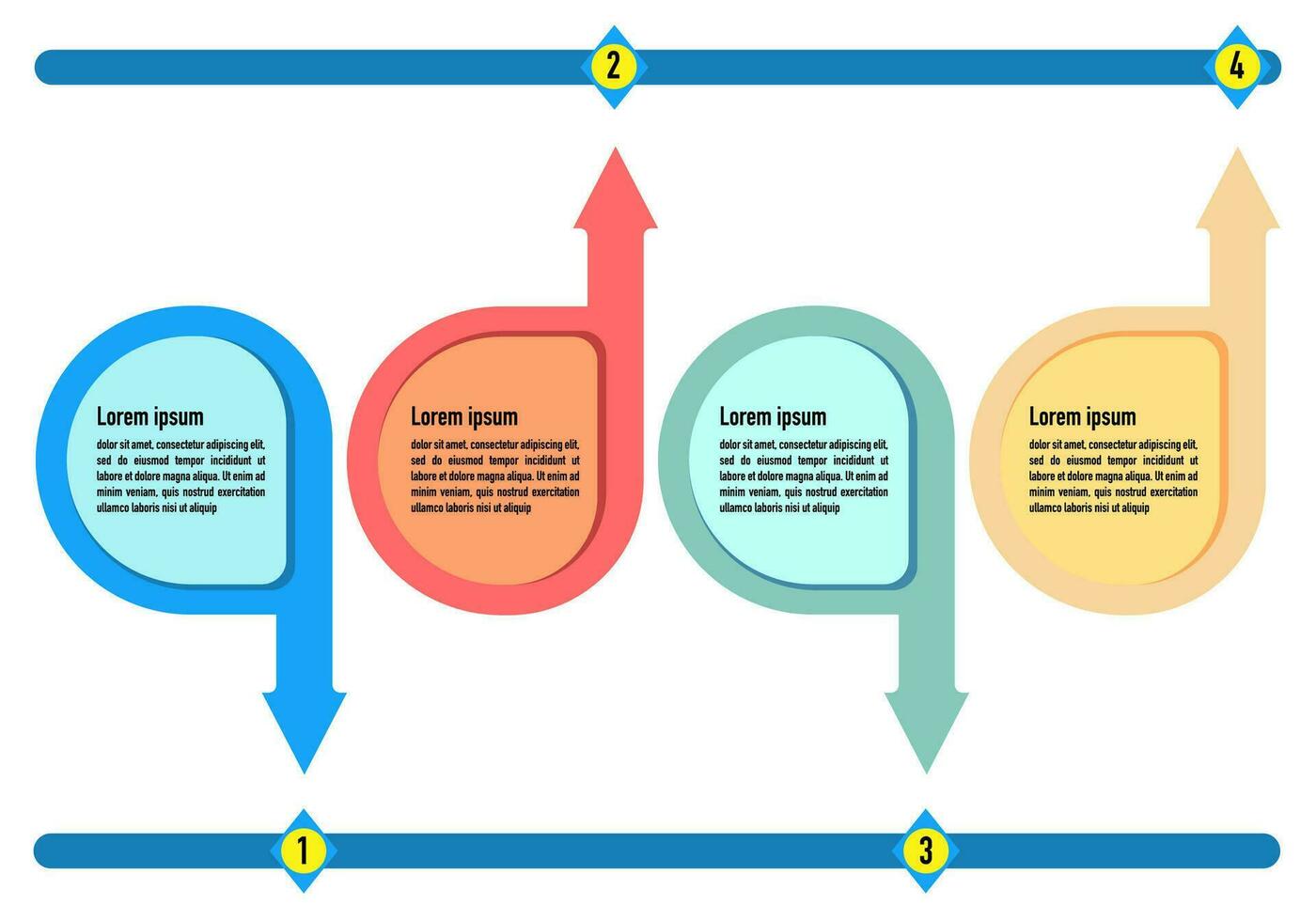 2

4

Lorem ipsum

dolor sit amet, consectetur adipiscing elit, sed do eiusmod tempor incididunt ut labore et dolore magna aliqua. Ut enim ad minim veniam, quis nostrud exercitation ullamco laboris nisi ut aliquip

Lorem ipsum

dolor sit amet, consectetur adipiscing elit, sed do eiusmod tempor incididunt ut labore et dolore magna aliqua. Ut enim ad minim veniam, quis nostrud exercitation ullamco laboris nisi ut aliquip

Lorem ipsum

dolor sit amet, consectetur adipiscing elit, sed do eiusmod tempor incididunt ut labore et dolore magna aliqua. Ut enim ad minim veniam, quis nostrud exercitation ullamco laboris nisi ut aliquip

Lorem ipsum

dolor sit amet, consectetur adipiscing elit, sed do eiusmod tempor incididunt ut labore et dolore magna aliqua. Ut enim ad minim veniam, quis nostrud exercitation ullamco laboris nisi ut aliquip

1

3