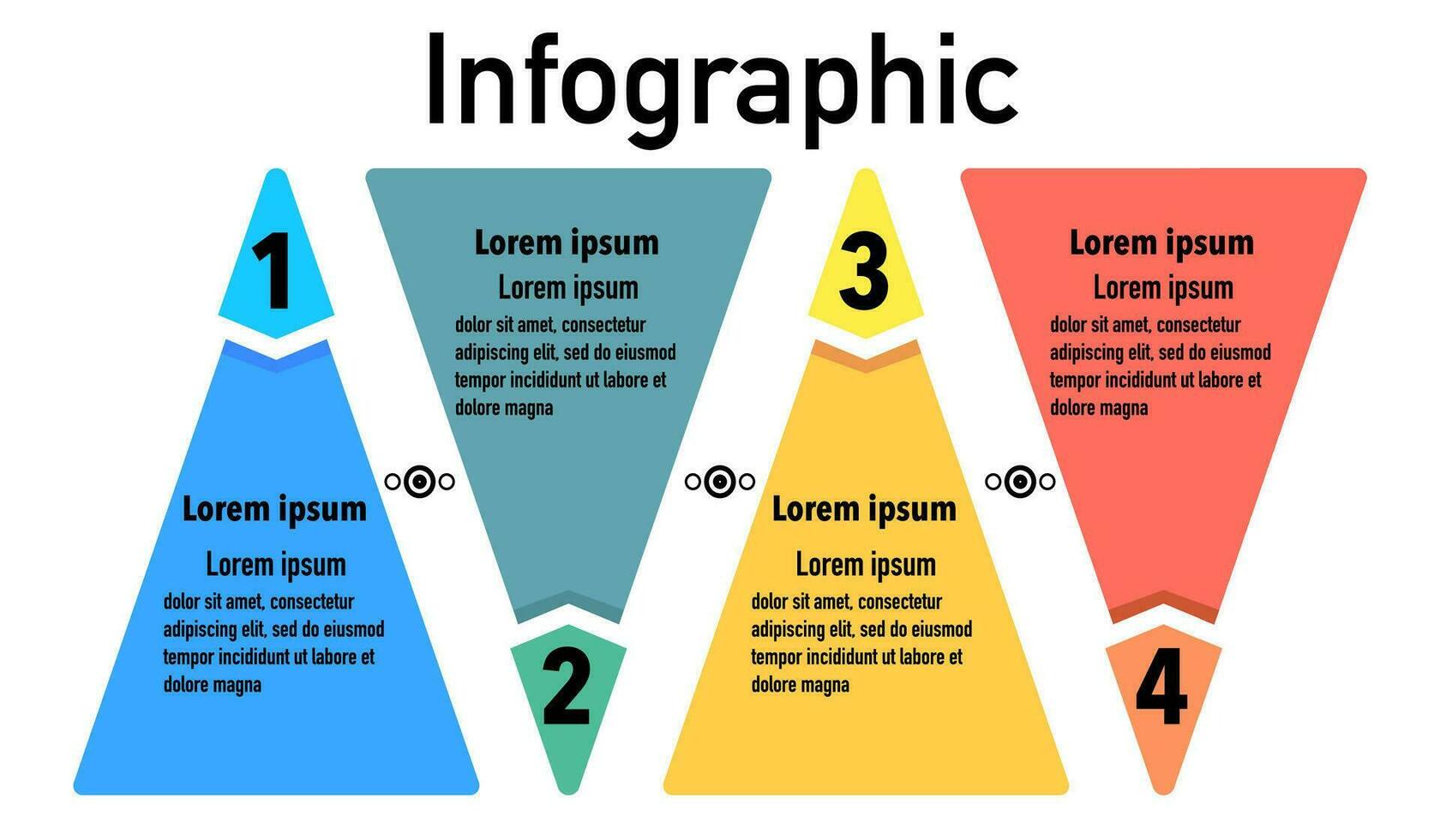 Infographic

1

Lorem ipsum

Lorem ipsum

dolor sit amet, consectetur adipiscing elit, sed do eiusmod tempor incididunt ut labore et dolore magna

Lorem ipsum

Lorem ipsum

dolor sit amet, consectetur adipiscing elit, sed do eiusmod tempor incididunt ut labore et dolore magna

2

3

Lorem ipsum

Lorem ipsum

dolor sit amet, consectetur adipiscing elit, sed do eiusmod tempor incididunt ut labore et dolore magna

Lorem ipsum

Lorem ipsum

dolor sit amet, consectetur adipiscing elit, sed do eiusmod tempor incididunt ut labore et dolore magna

4