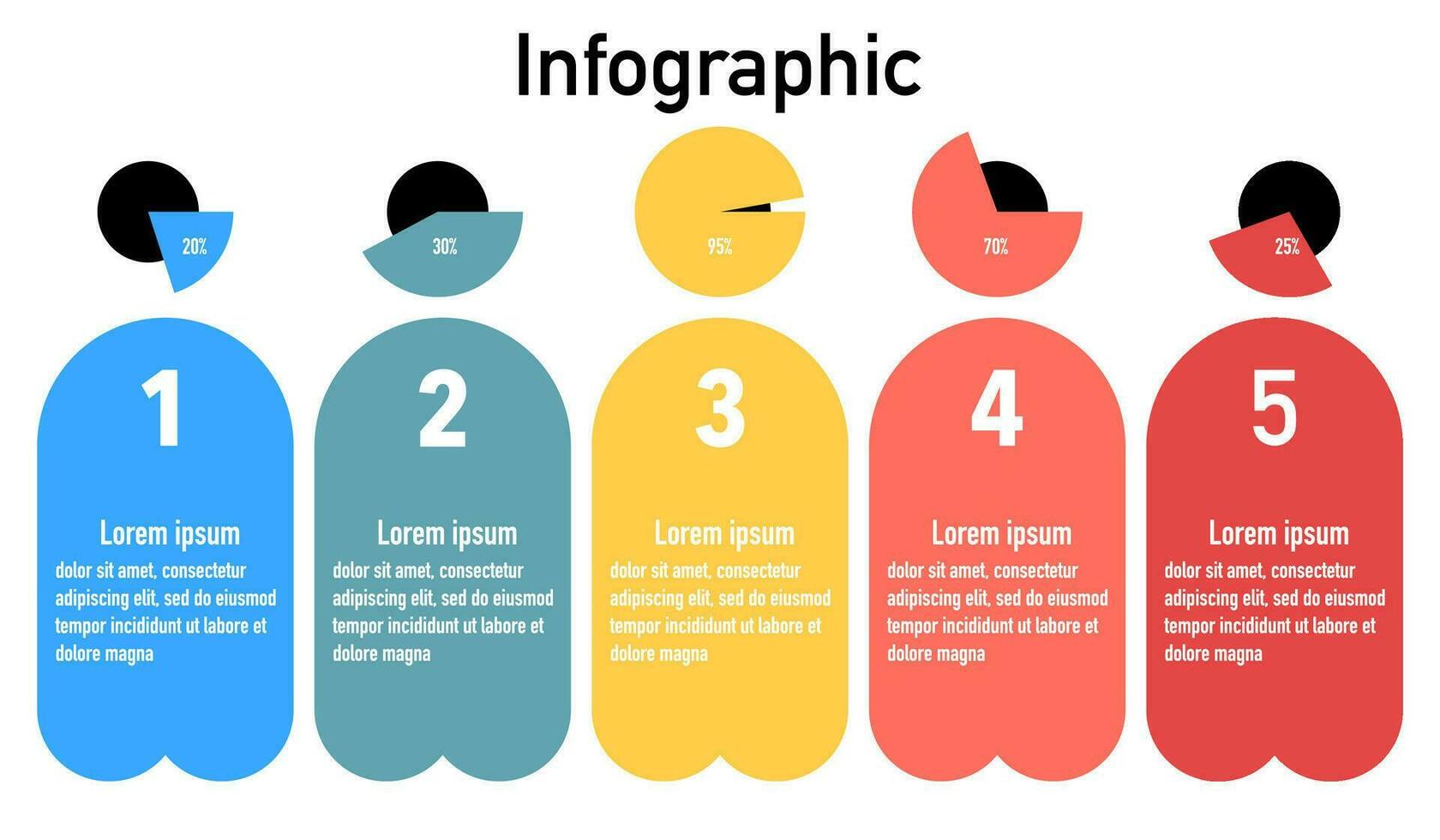 Infographic

20%

30%

95%

70%

25%

1

Lorem ipsum
dolor sit amet, consectetur adipiscing elit, sed do eiusmod tempor incididunt ut labore et dolore magna

2

Lorem ipsum
dolor sit amet, consectetur adipiscing elit, sed do eiusmod tempor incididunt ut labore et dolore magna

3

Lorem ipsum
dolor sit amet, consectetur adipiscing elit, sed do eiusmod tempor incididunt ut labore et dolore magna

4

Lorem ipsum
dolor sit amet, consectetur adipiscing elit, sed do eiusmod tempor incididunt ut labore et dolore magna

5

Lorem ipsum
dolor sit amet, consectetur adipiscing elit, sed do eiusmod tempor incididunt ut labore et dolore magna