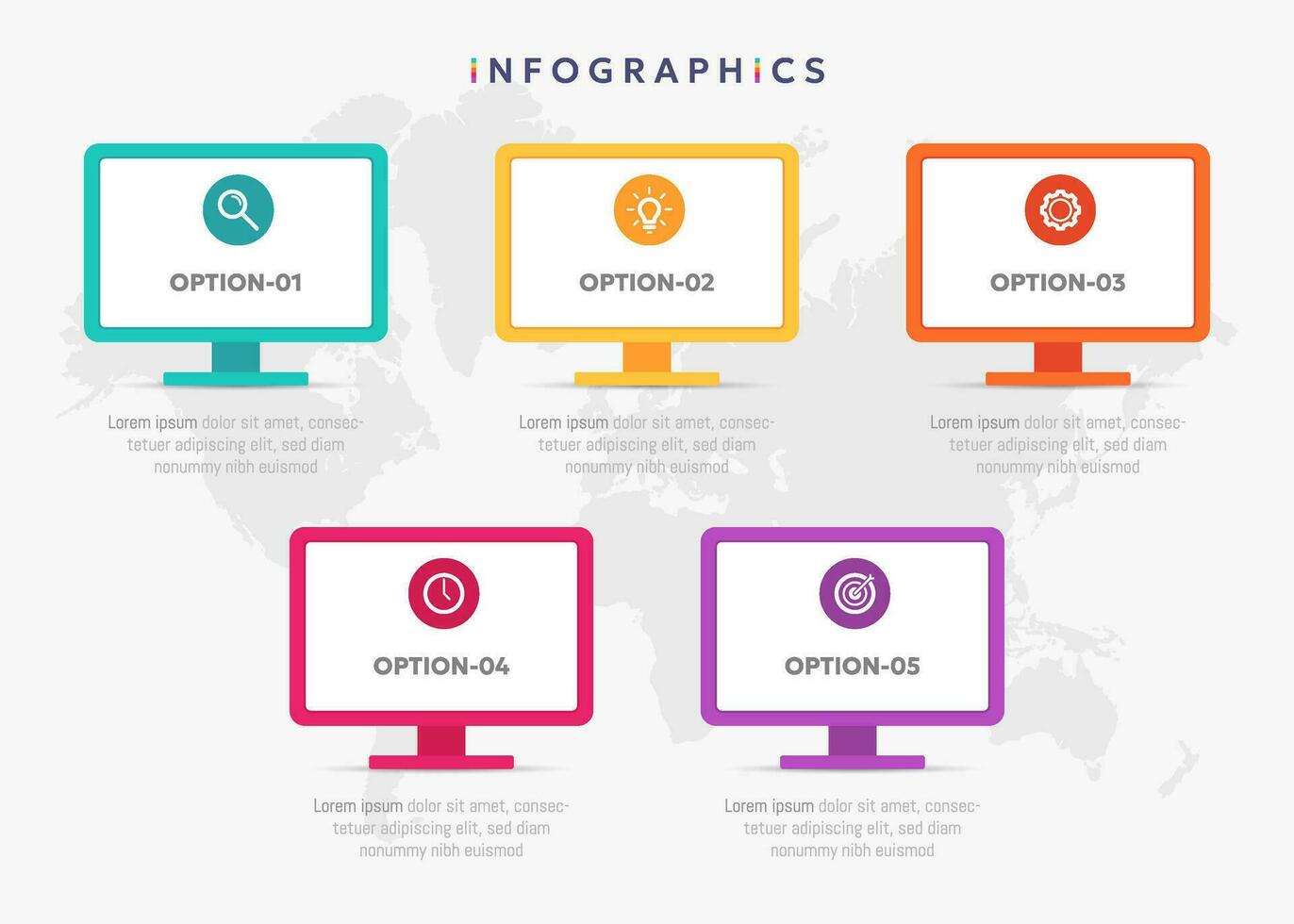 INFOGRAPHICS

OPTION-01

Lorem ipsum dolor sit amet, consectetuer adipiscing elit, sed diam nonummy nibh euismod

OPTION-02

Lorem ipsum dolor sit amet, consectetuer adipiscing elit, sed diam nonummy nibh euismod

OPTION-03

Lorem ipsum dolor sit amet, consectetuer adipiscing elit, sed diam nonummy nibh euismod

OPTION-04

Lorem ipsum dolor sit amet, consectetuer adipiscing elit, sed diam nonummy nibh euismod

OPTION-05

Lorem ipsum dolor sit amet, consectetuer adipiscing elit, sed diam nonummy nibh euismod