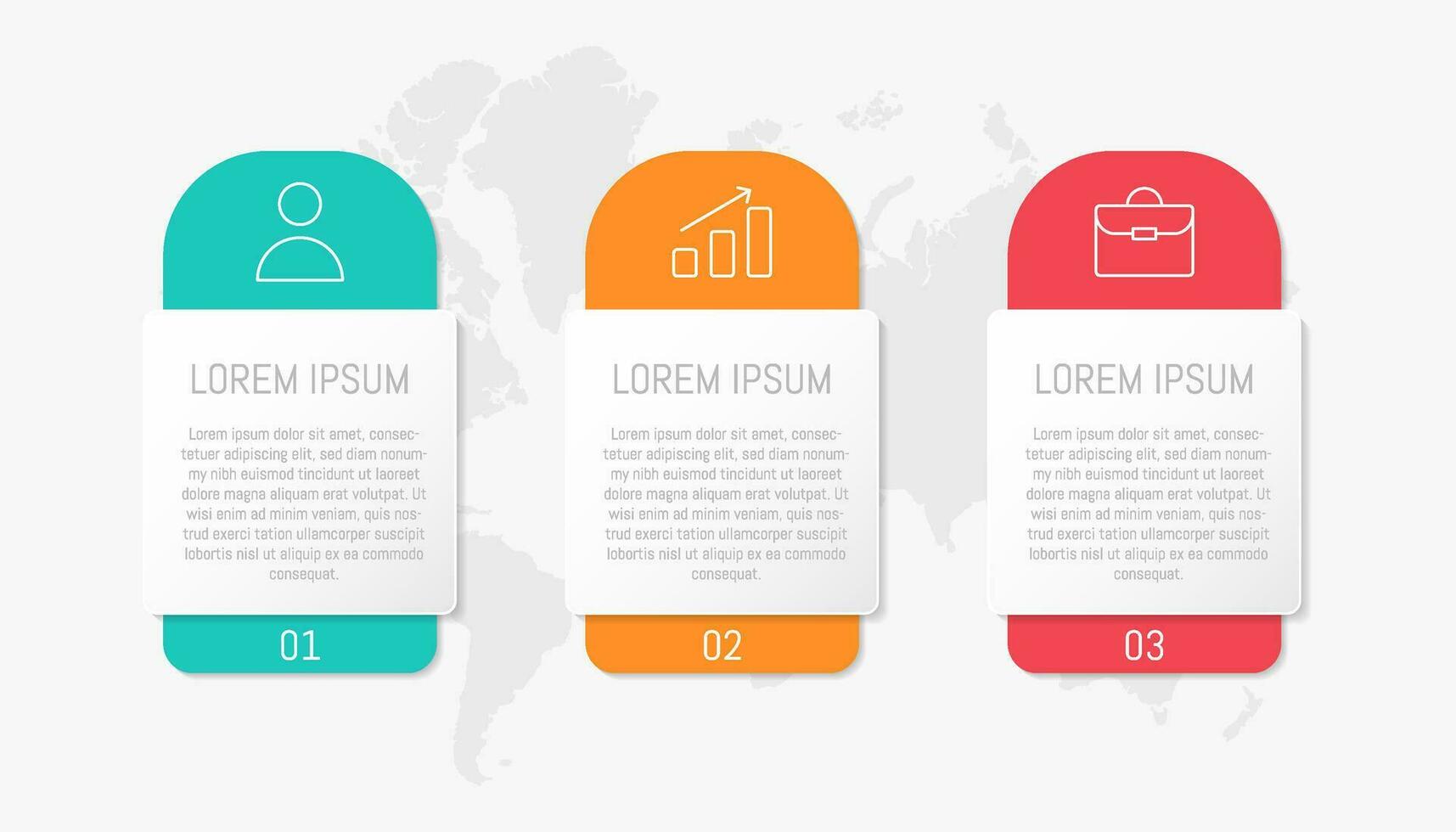 LOREM IPSUM

Lorem ipsum dolor sit amet, consectetuer adipiscing elit, sed diam nonummy nibh euismod tincidunt ut laoreet dolore magna aliquam erat volutpat. Ut wisi enim ad minim veniam, quis nostrud exerci tation ullamcorper suscipit lobortis nisl ut aliquip ex ea commodo consequat.

01

LOREM IPSUM

Lorem ipsum dolor sit amet, consectetuer adipiscing elit, sed diam nonummy nibh euismod tincidunt ut laoreet dolore magna aliquam erat volutpat. Ut wisi enim ad minim veniam, quis nostrud exerci tation ullamcorper suscipit lobortis nisl ut aliquip ex ea commodo consequat.

02

LOREM IPSUM

Lorem ipsum dolor sit amet, consectetuer adipiscing elit, sed diam nonummy nibh euismod tincidunt ut laoreet dolore magna aliquam erat volutpat. Ut wisi enim ad minim veniam, quis nostrud exerci tation ullamcorper suscipit lobortis nisl ut aliquip ex ea commodo consequat.

03