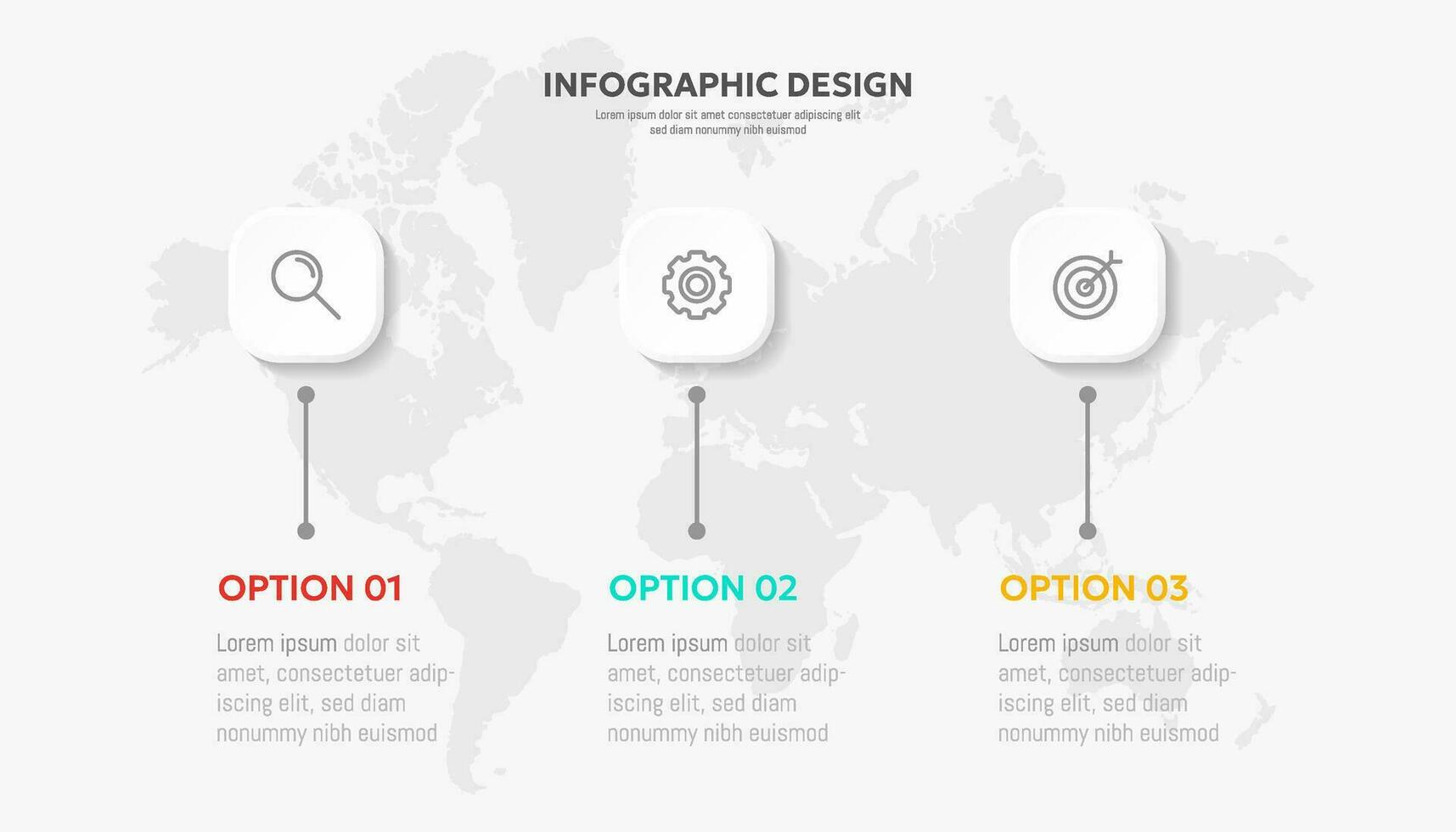 INFOGRAPHIC DESIGN

Lorem ipsum dolor sit amet consectetuer adipiscing elit sed diam nonummy nibh euismod

OPTION 01

Lorem ipsum dolor sit amet, consectetuer adipiscing elit, sed diam nonummy nibh euismod

OPTION 02

Lorem ipsum dolor sit amet, consectetuer adipiscing elit, sed diam nonummy nibh euismod

OPTION 03

Lorem ipsum dolor sit amet, consectetuer adipiscing elit, sed diam nonummy nibh euismod