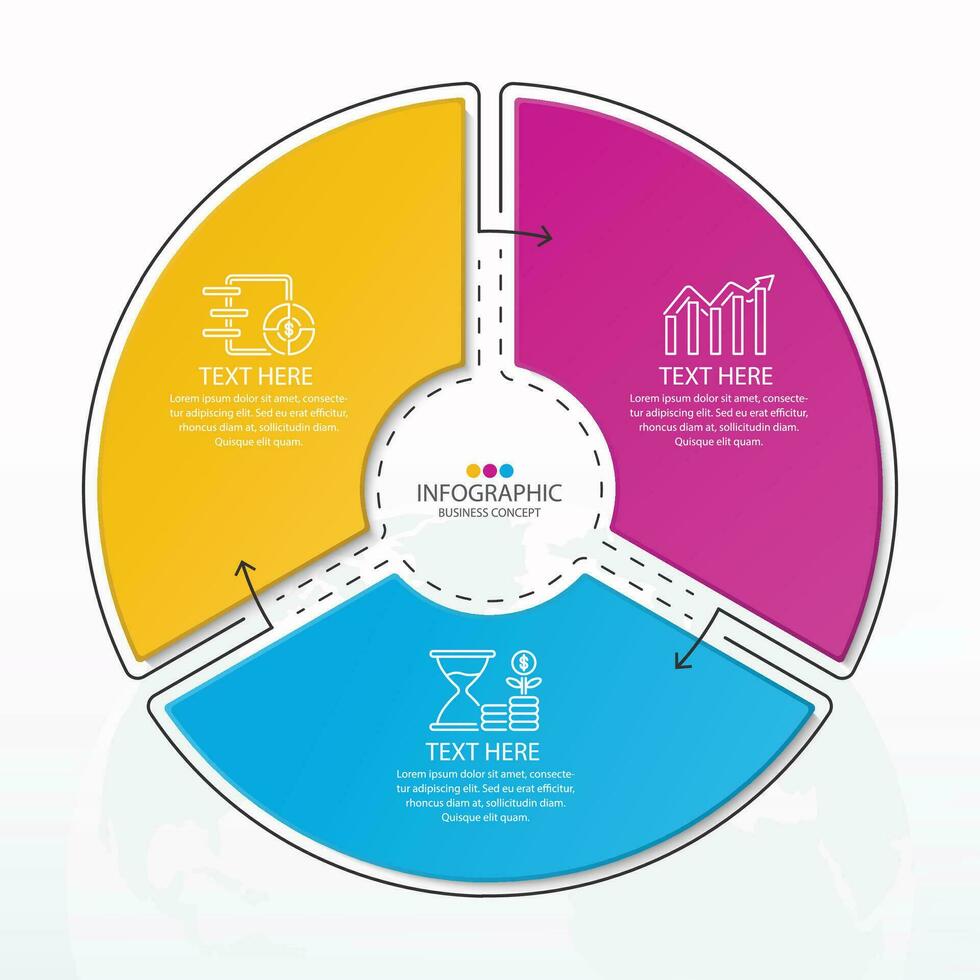 TEXT HERE
Lorem ipsum dolor sit amet, consectetur adipiscing elit. Sed eu erat efficitur, rhoncus diam at, sollicitudin diam. Quisque elit quam.

TEXT HERE
Lorem ipsum dolor sit amet, consectetur adipiscing elit. Sed eu erat efficitur, rhoncus diam at, sollicitudin diam. Quisque elit quam.

INFOGRAPHIC
BUSINESS CONCEPT

TEXT HERE
Lorem ipsum dolor sit amet, consectetur adipiscing elit. Sed eu erat efficitur, rhoncus diam at, sollicitudin diam. Quisque elit quam.