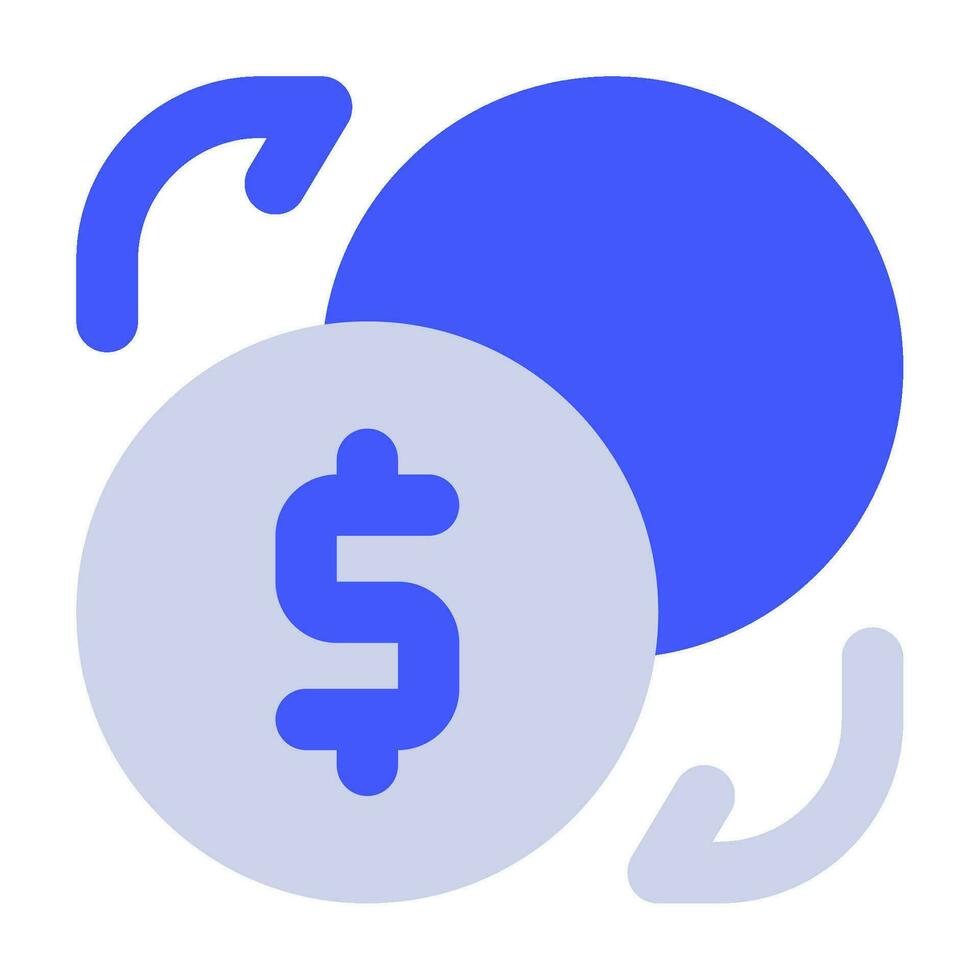 $