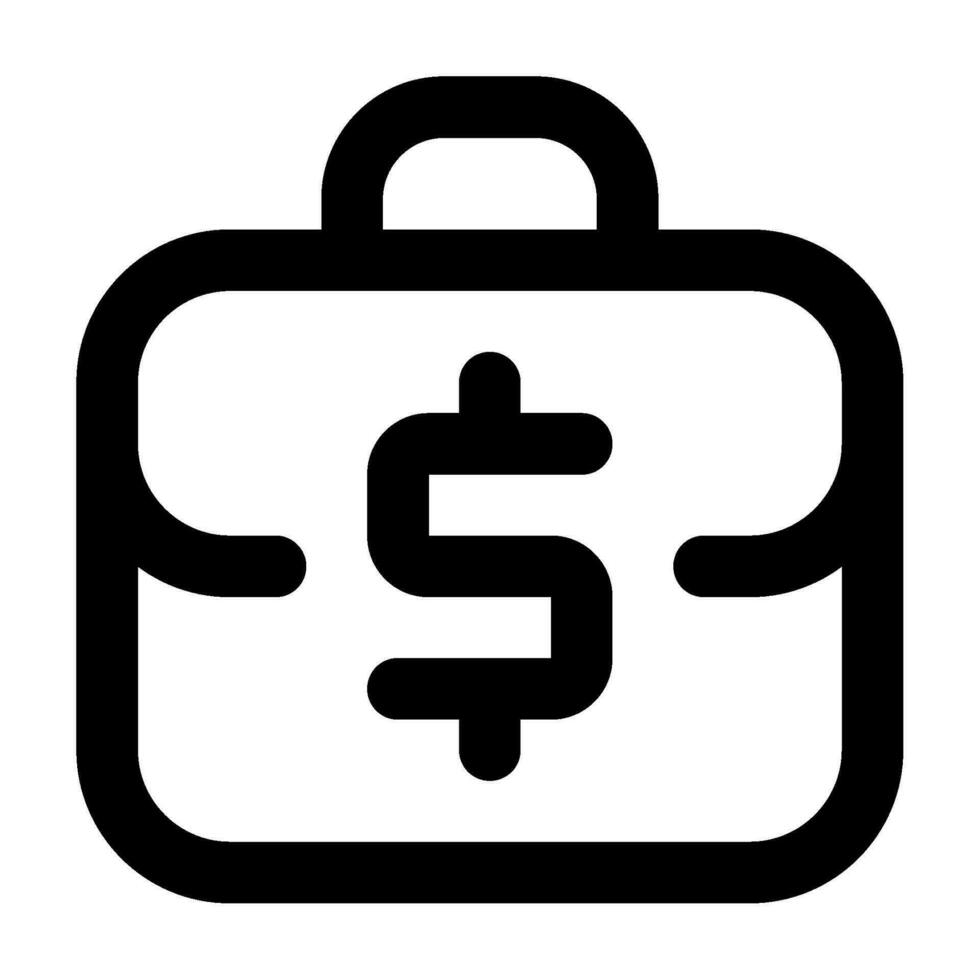 $