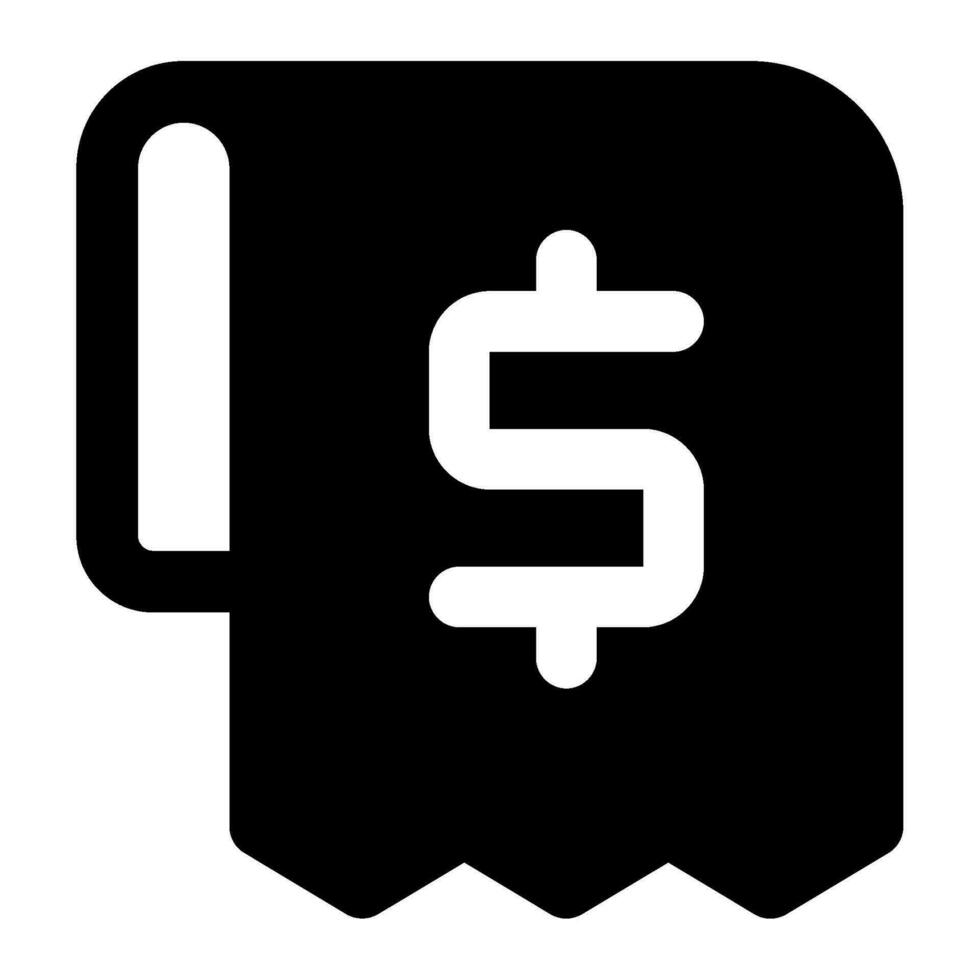 $