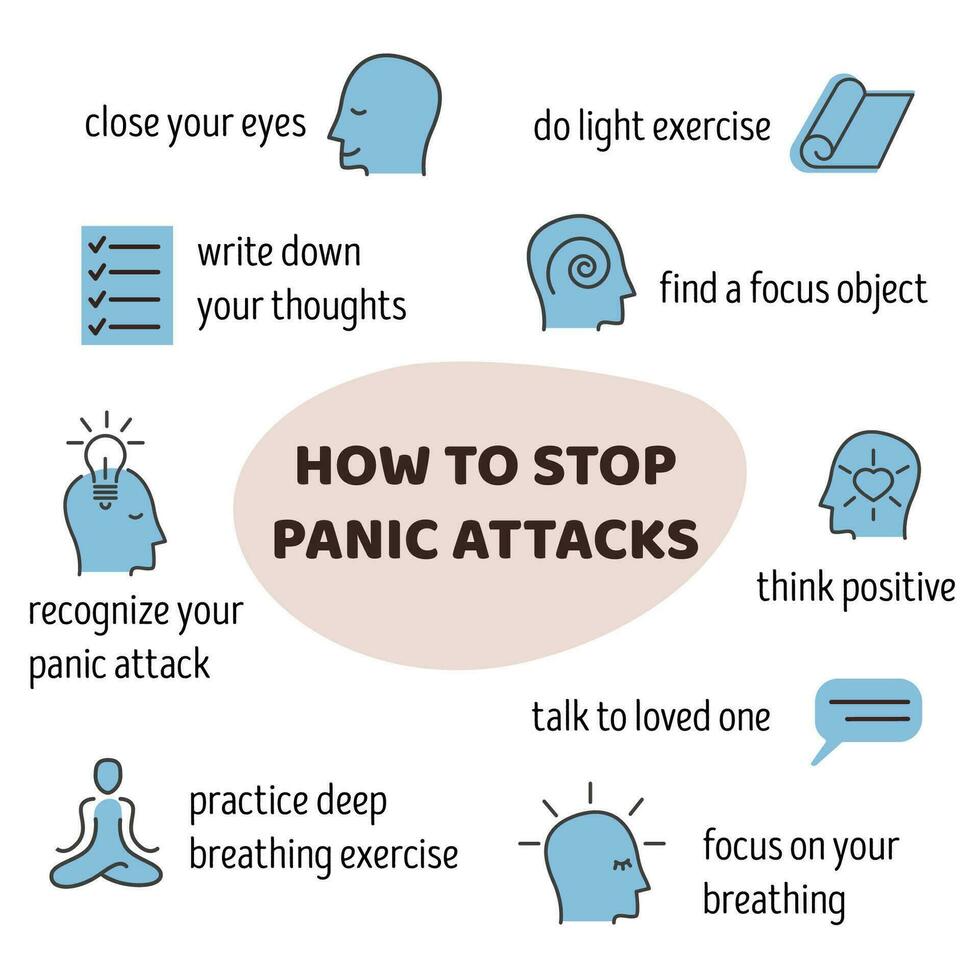 close your eyes

do light exercise

write down your thoughts

find a focus object

HOW TO STOP PANIC ATTACKS

recognize your panic attack

think positive

talk to loved one

practice deep breathing exercise

focus on your breathing