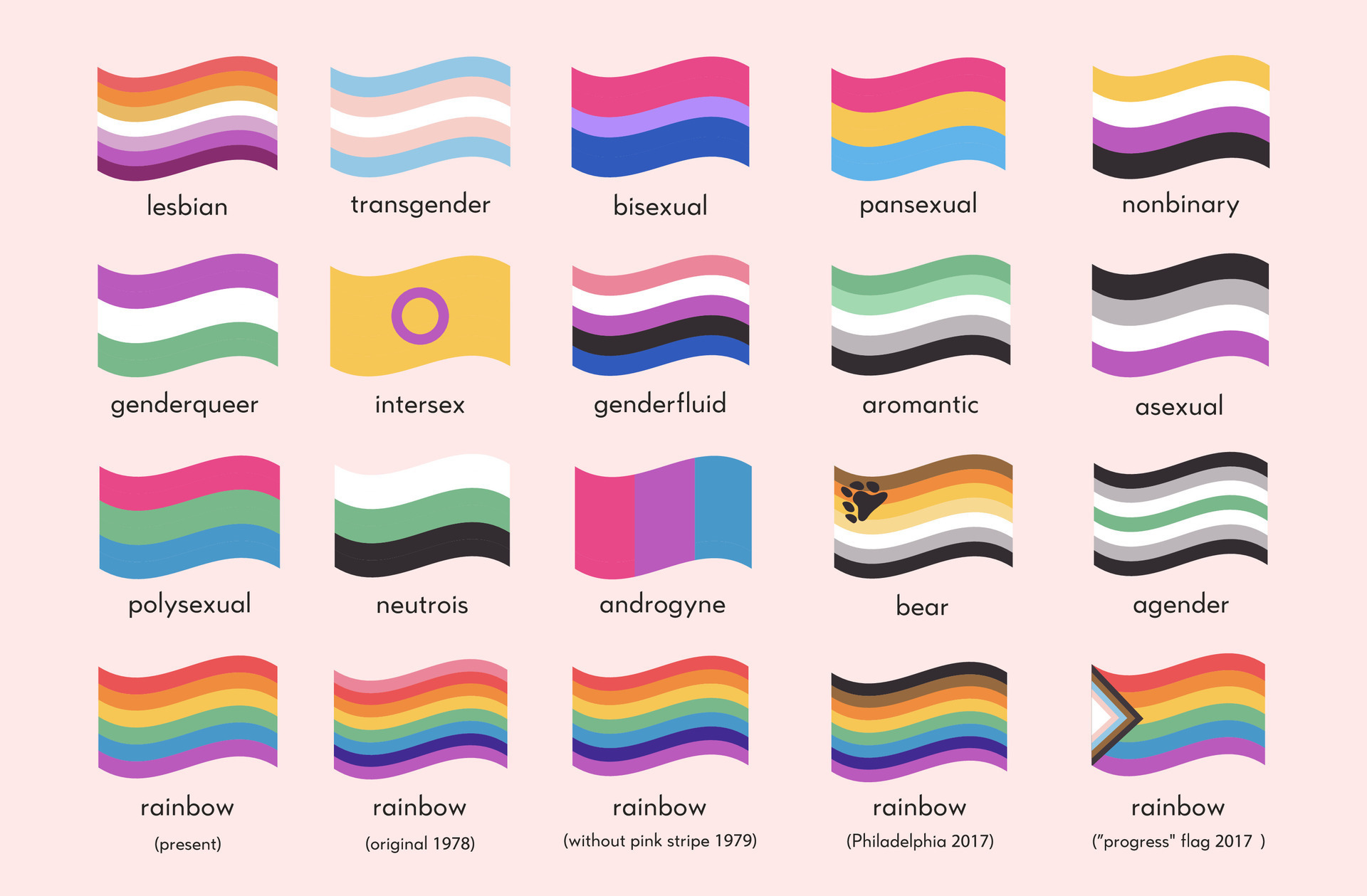 lesbian

transgender

bisexual

pansexual

nonbinary

genderqueer

intersex

genderfluid

aromantic

asexual

polysexual

neutrois

androgyne

bear

agender

rainbow
(present)

rainbow
(original 1978)

rainbow
(without pink stripe 1979)

rainbow
(Philadelphia 2017)

rainbow
("progress" flag 2017 )