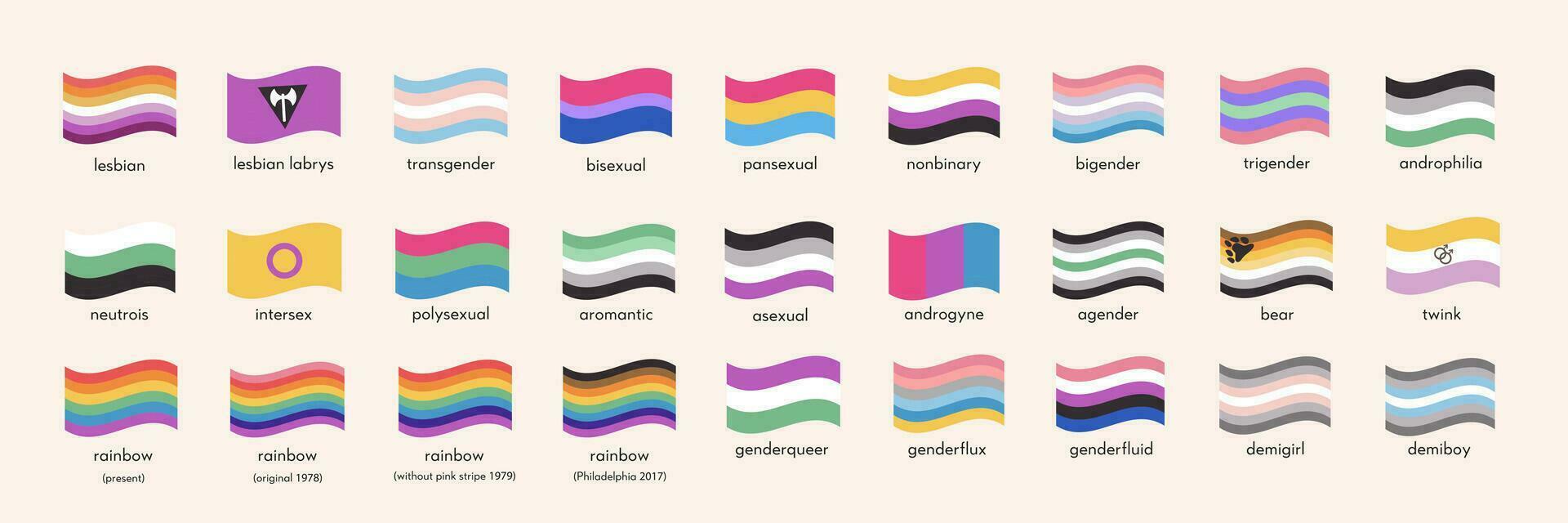 lesbian
lesbian labrys
transgender
bisexual
pansexual
nonbinary
bigender
trigender
androphilia

neutrois
intersex
polysexual
aromantic
asexual
androgyne
agender
bear
twink

rainbow (present)
rainbow (original 1978)
rainbow (without pink stripe 1979)
rainbow (Philadelphia 2017)
genderqueer
genderflux
genderfluid
demigirl
demiboy