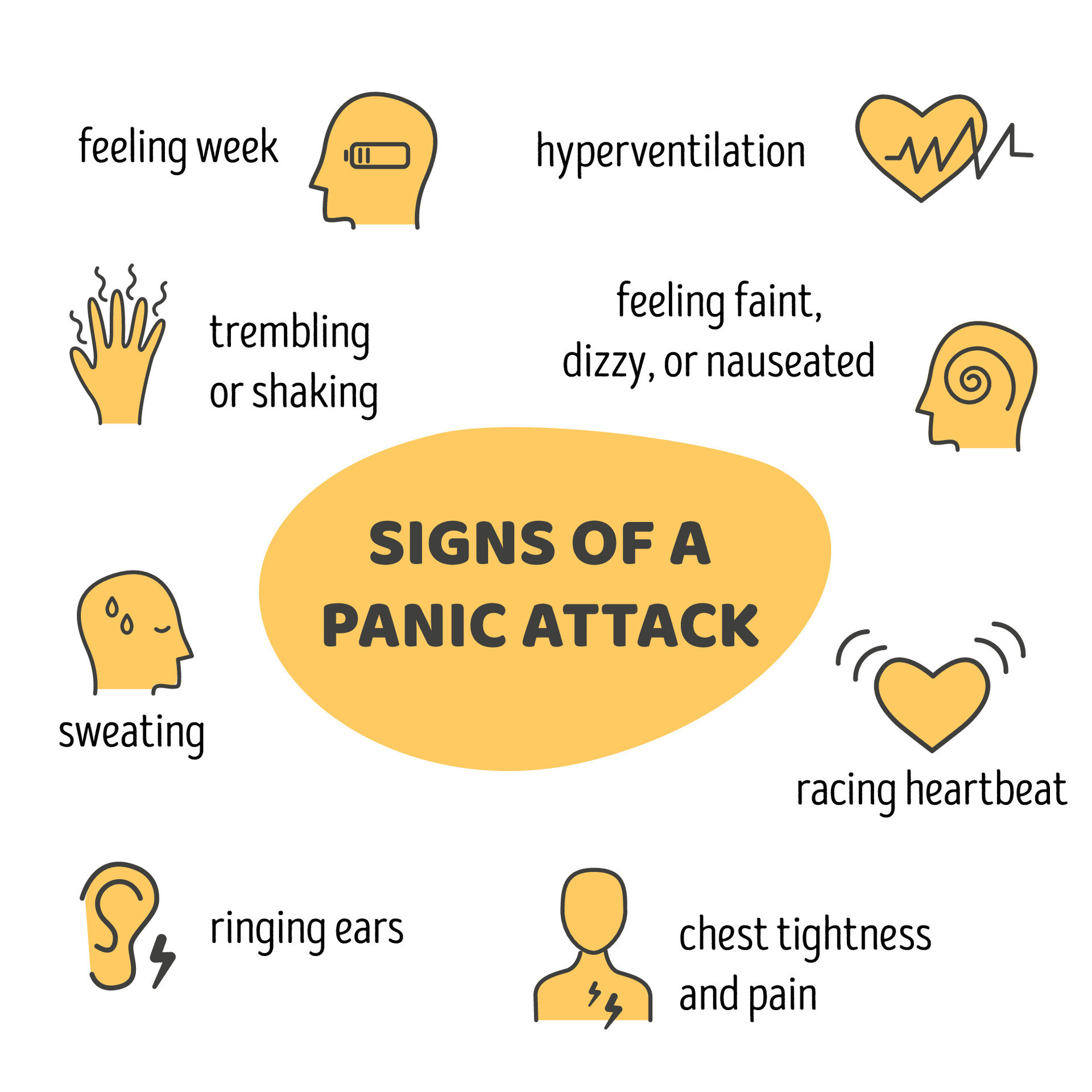 feeling week

hyperventilation

trembling or shaking

feeling faint, dizzy, or nauseated

SIGNS OF A PANIC ATTACK

sweating

racing heartbeat

ringing ears

chest tightness and pain