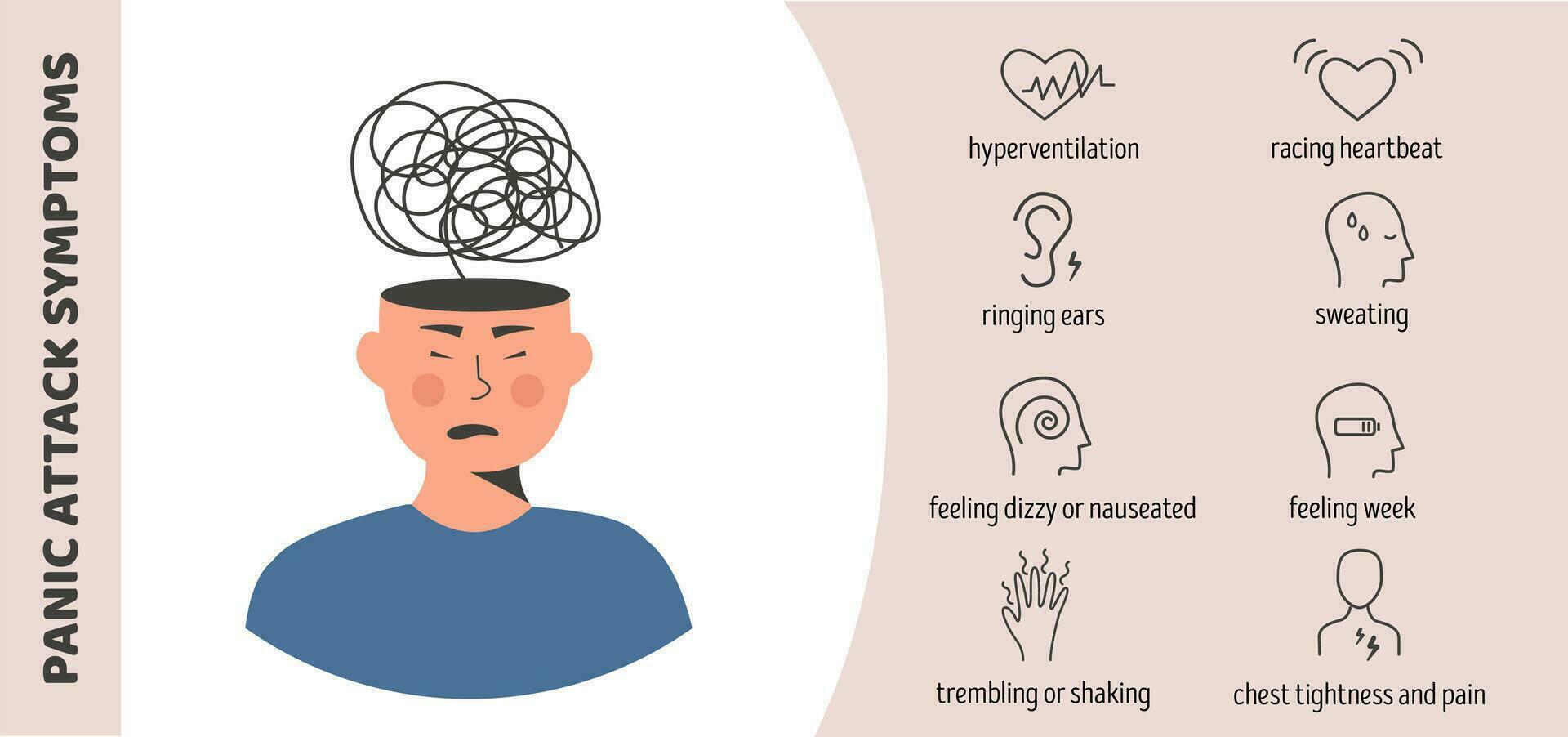 PANIC ATTACK SYMPTOMS

hyperventilation

racing heartbeat

ringing ears

sweating

feeling dizzy or nauseated

feeling week

trembling or shaking

chest tightness and pain