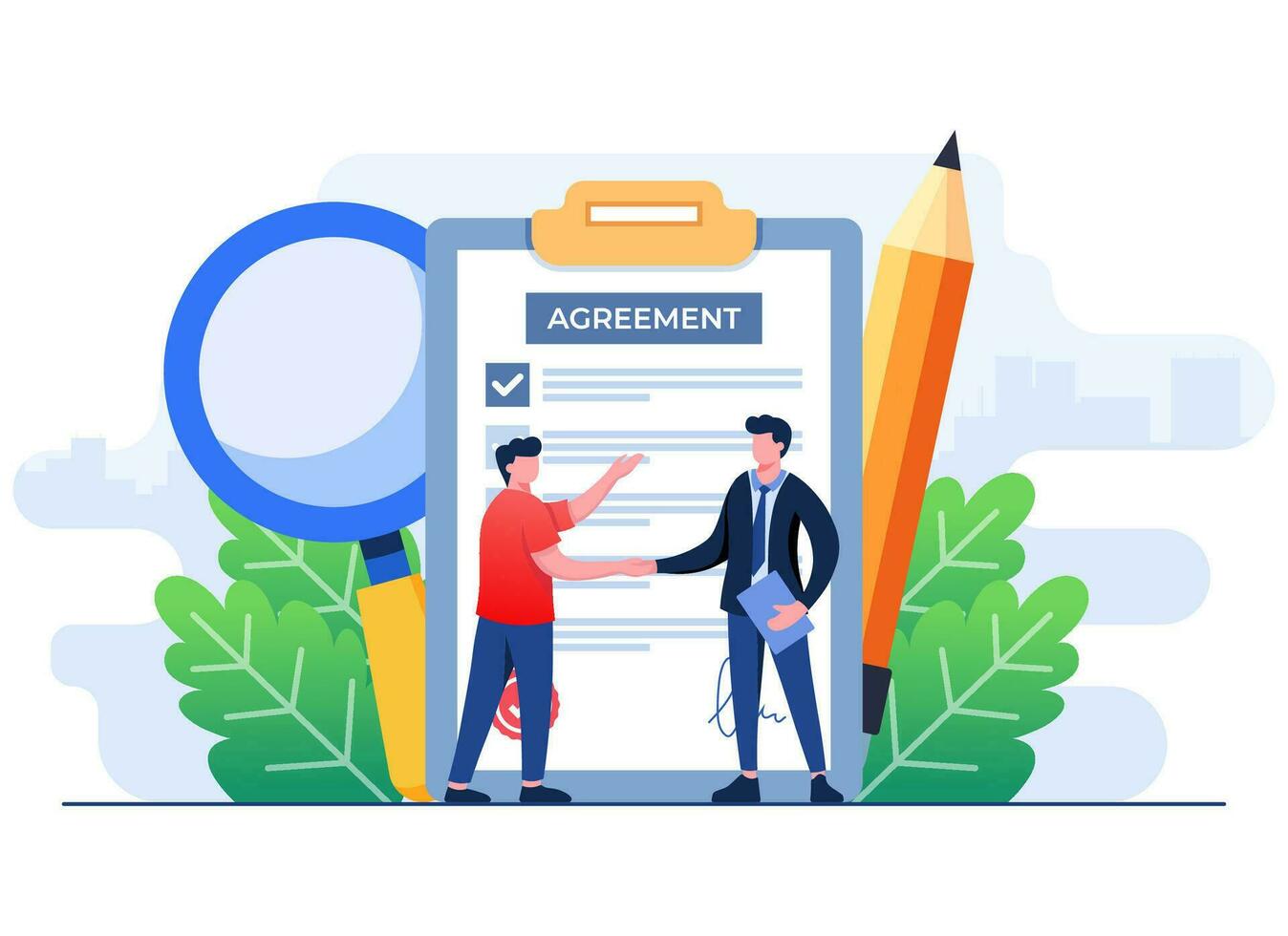 AGREEMENT