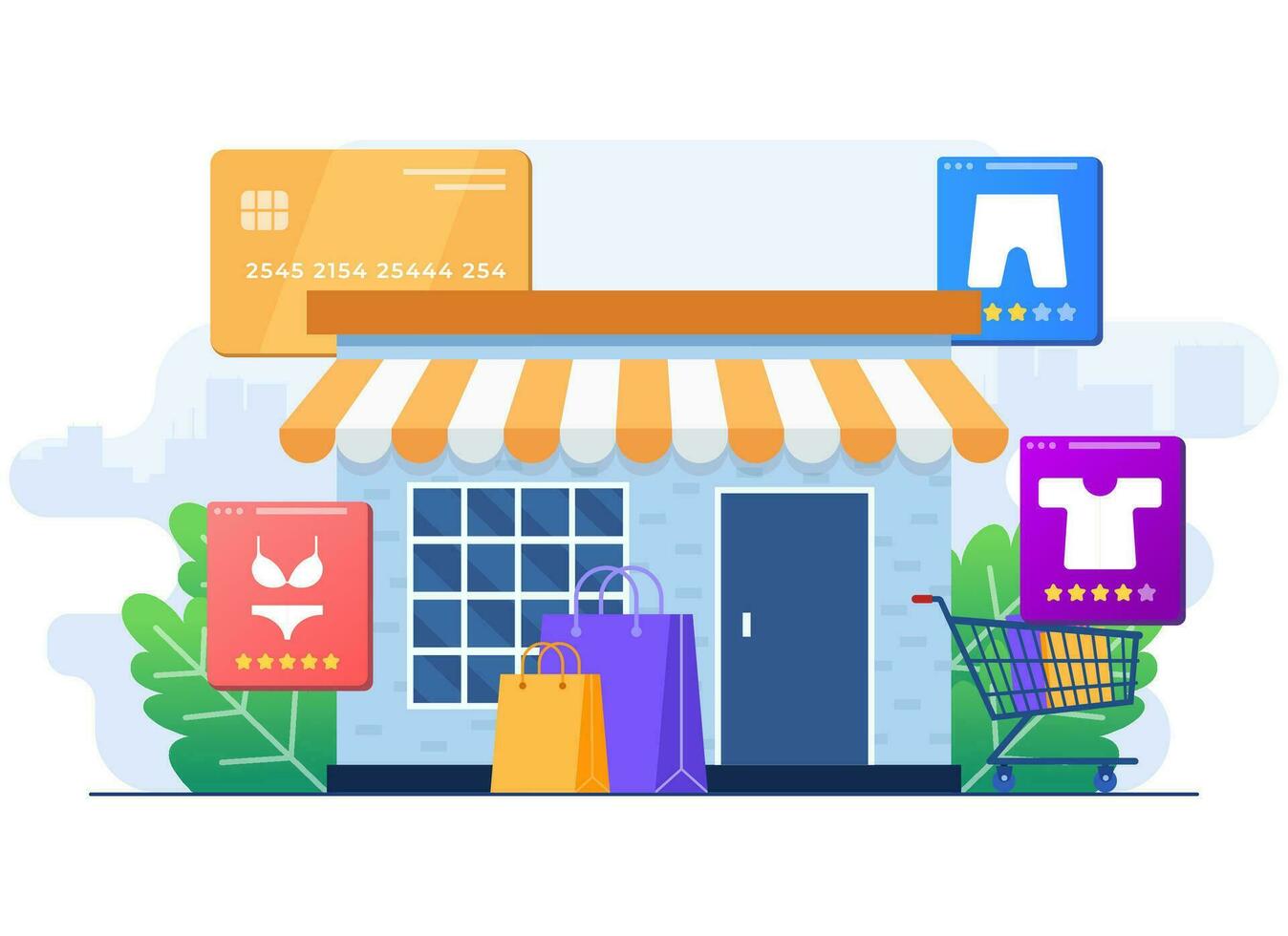 2545 2154 25444 254