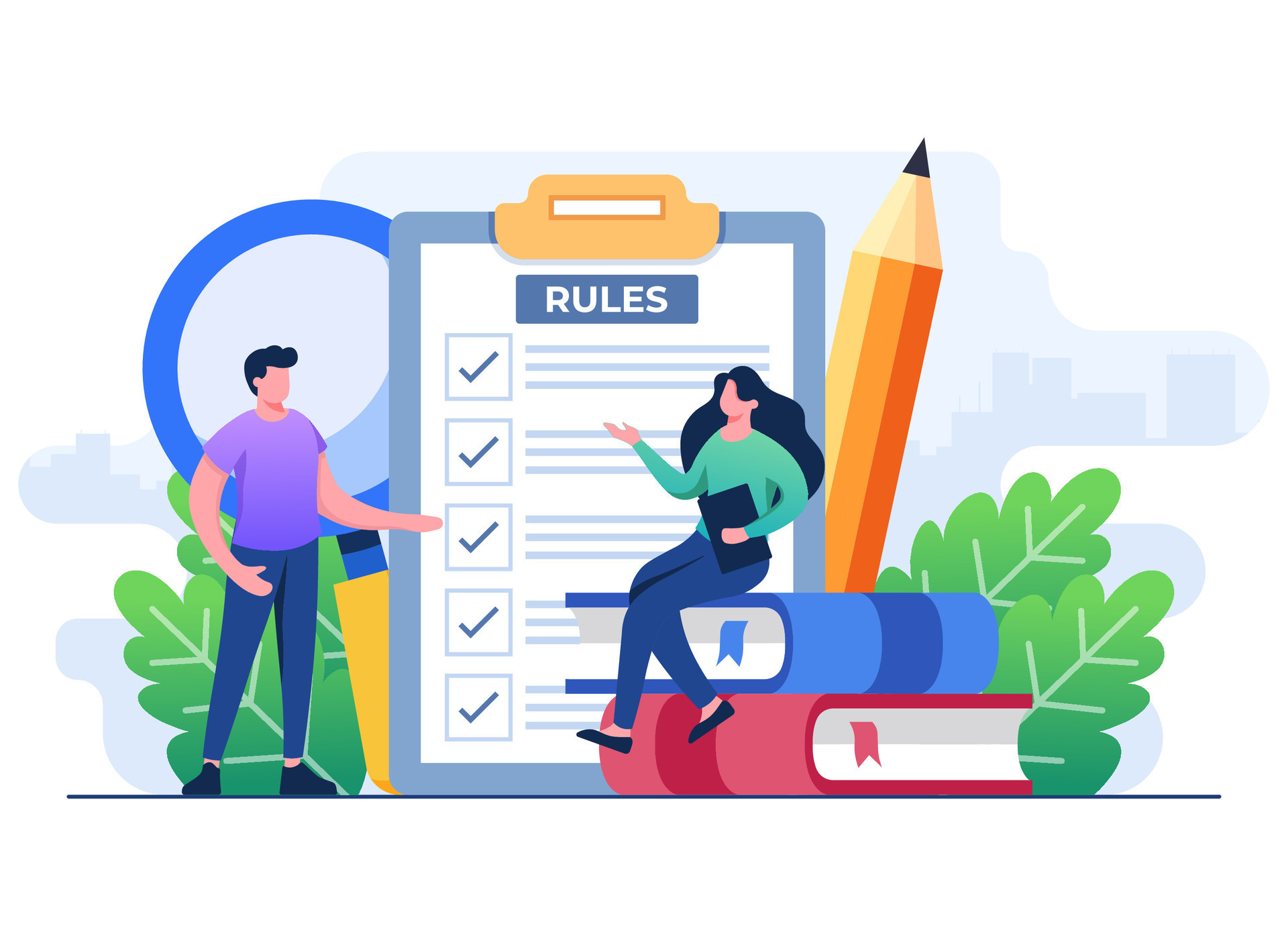 RULES