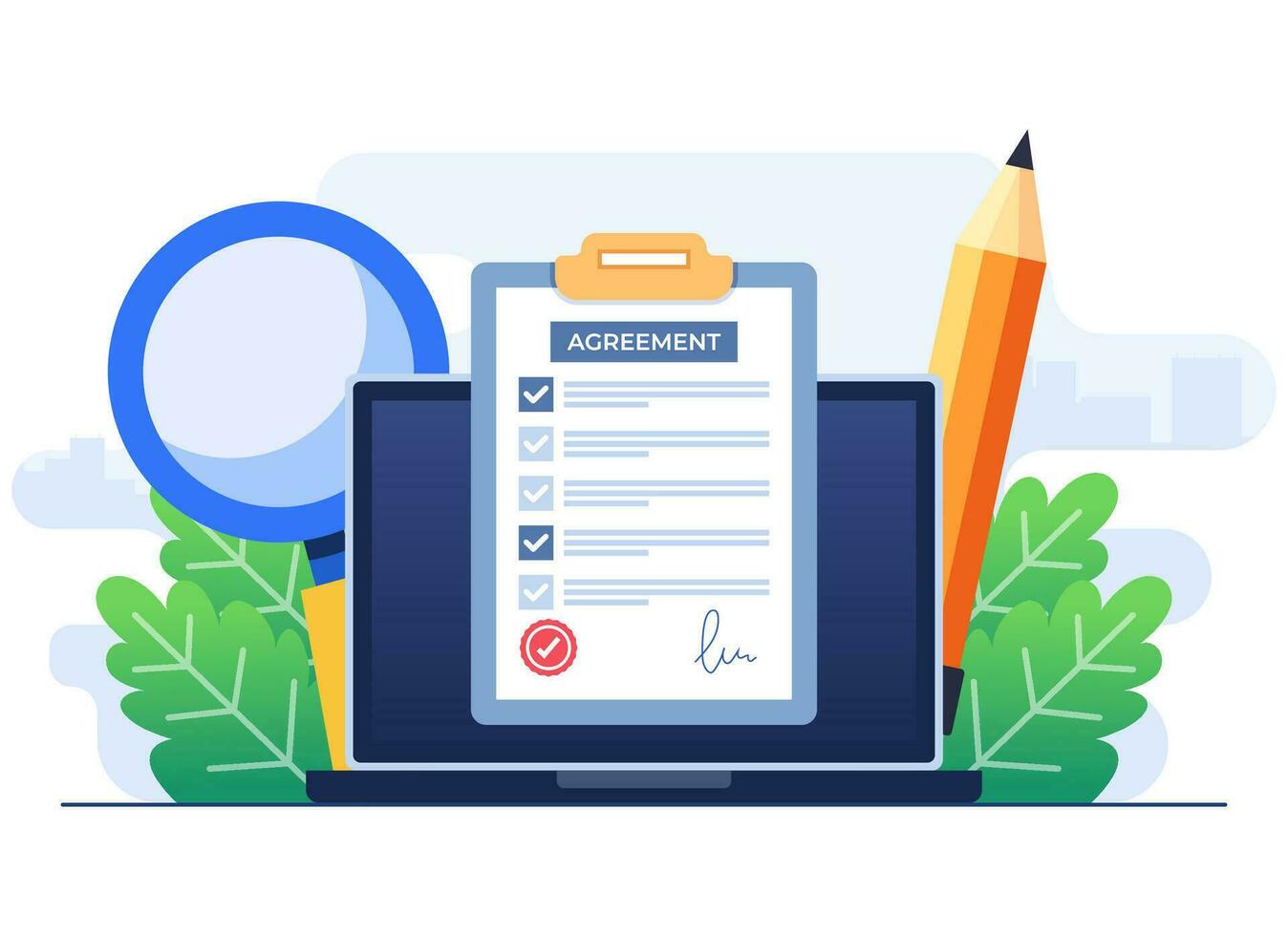 AGREEMENT