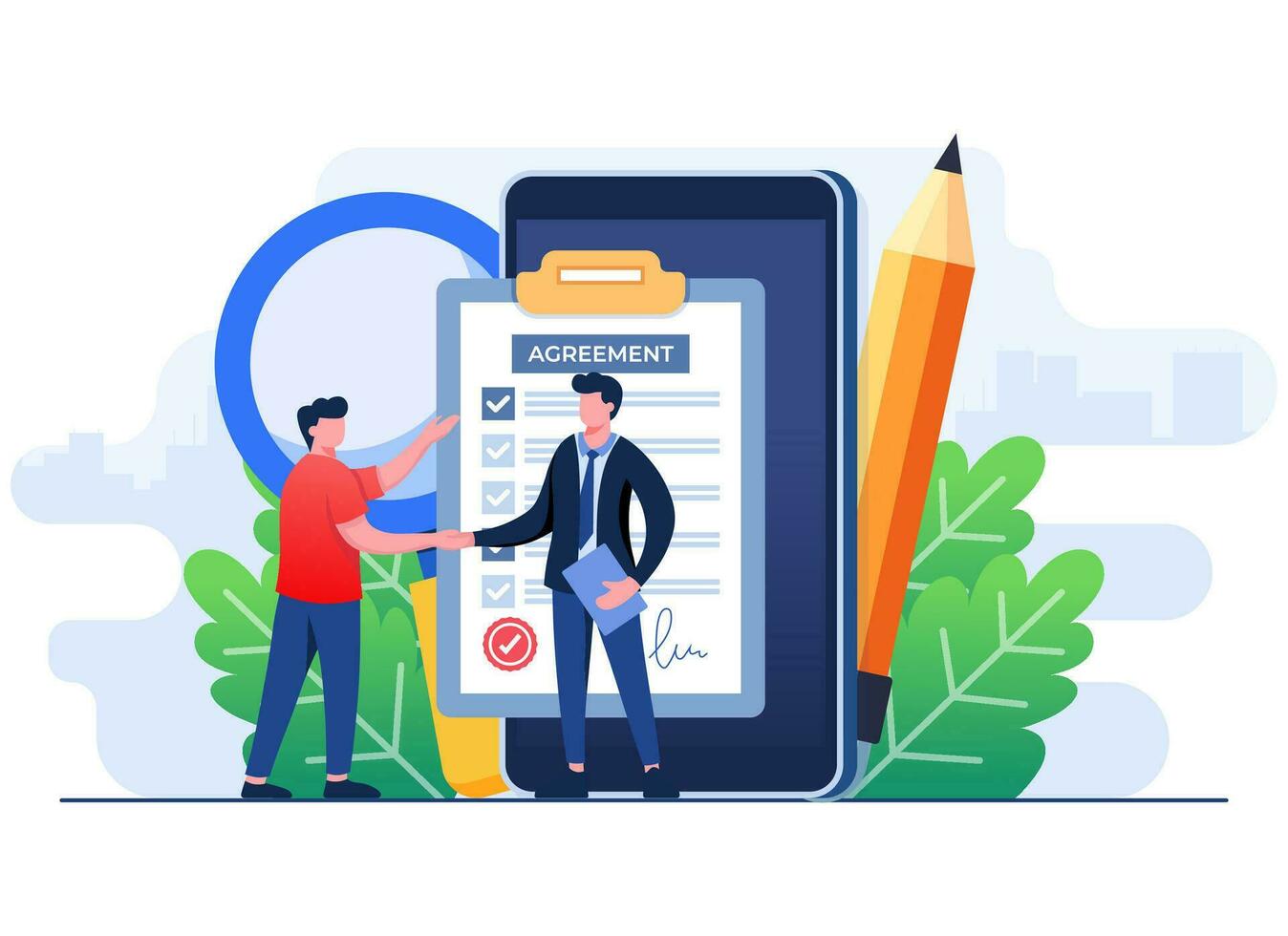 AGREEMENT