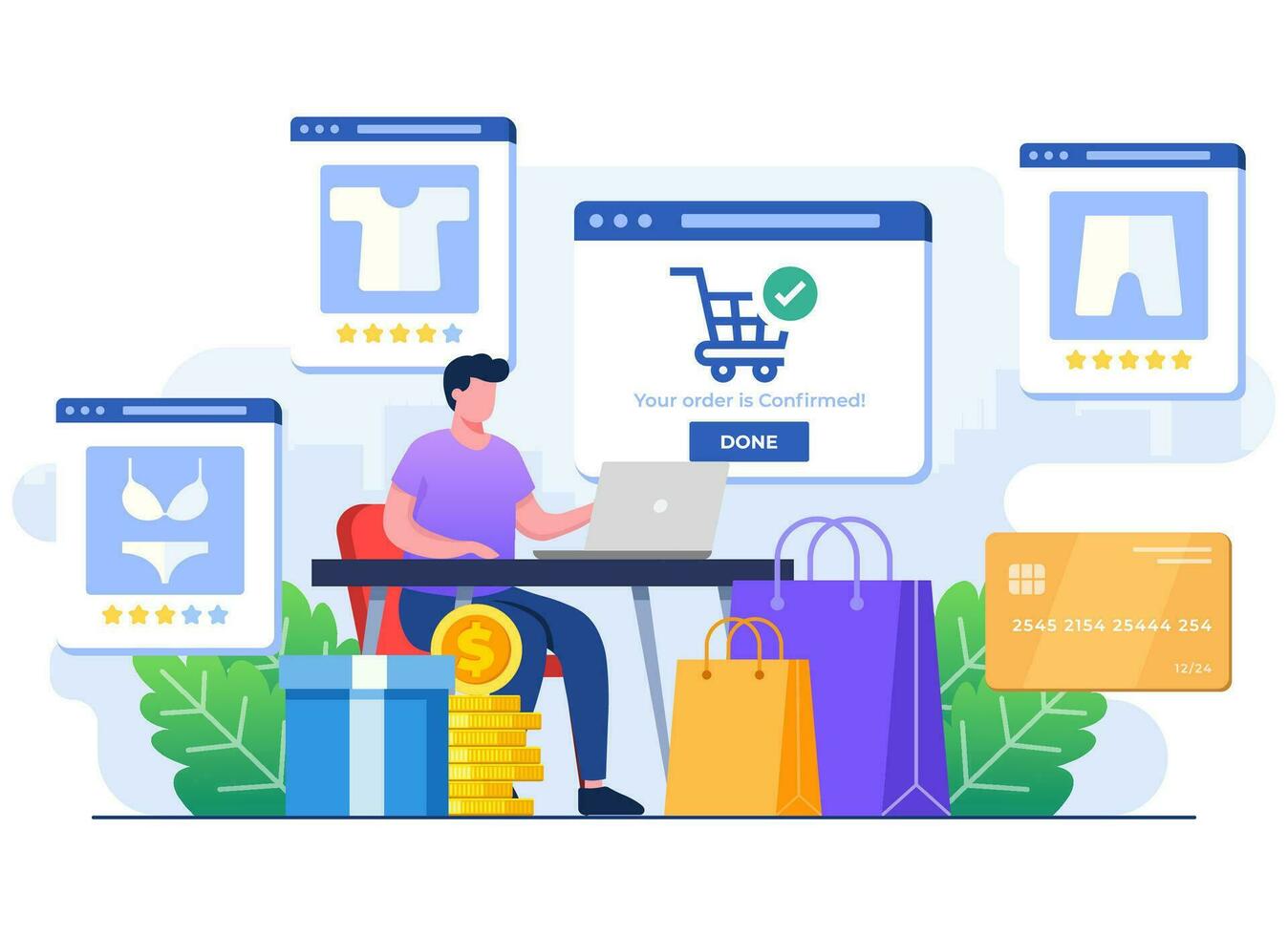 Your order is Confirmed!

DONE

$

2545 2154 25444 254

12/24