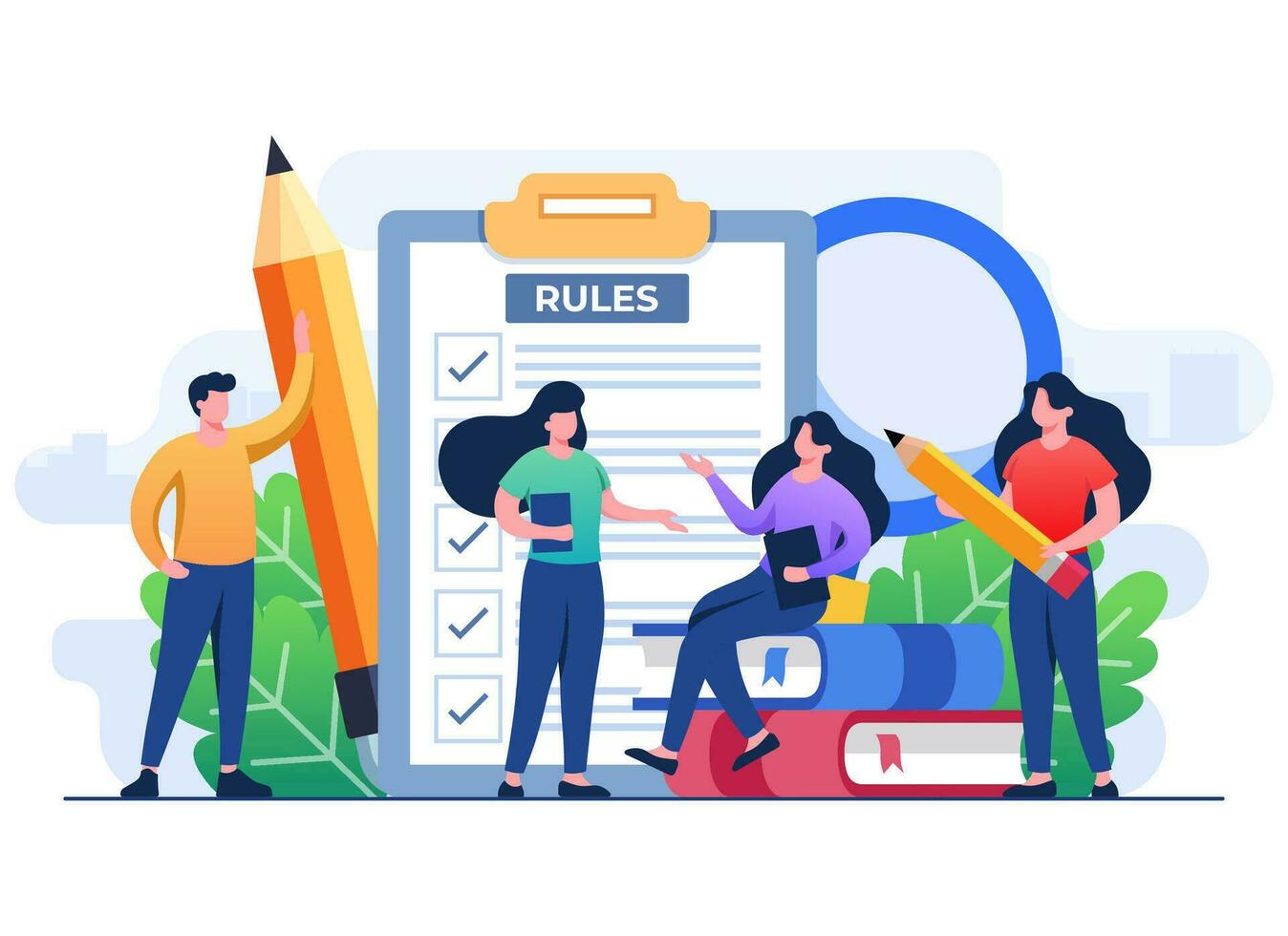 RULES