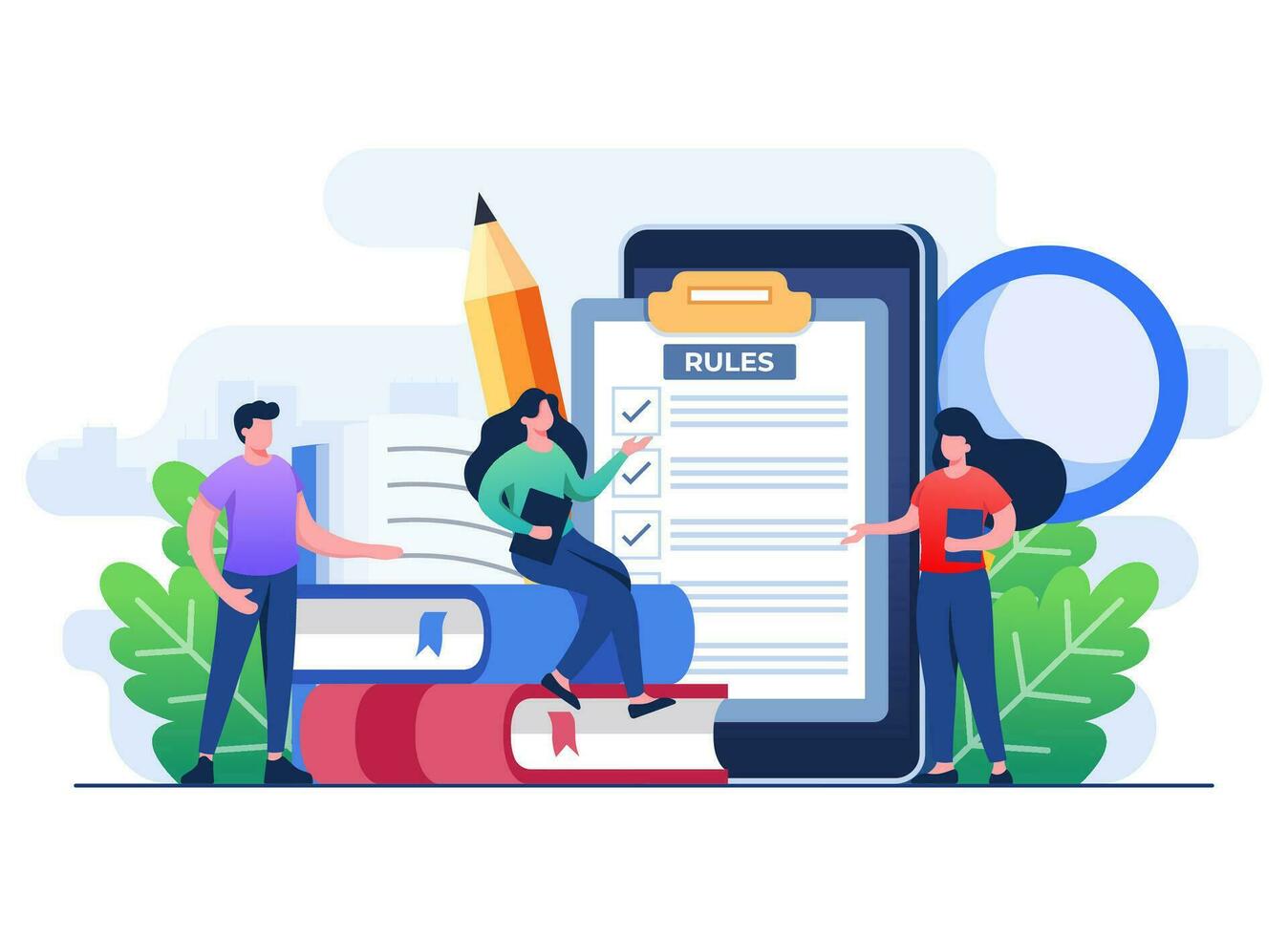 RULES