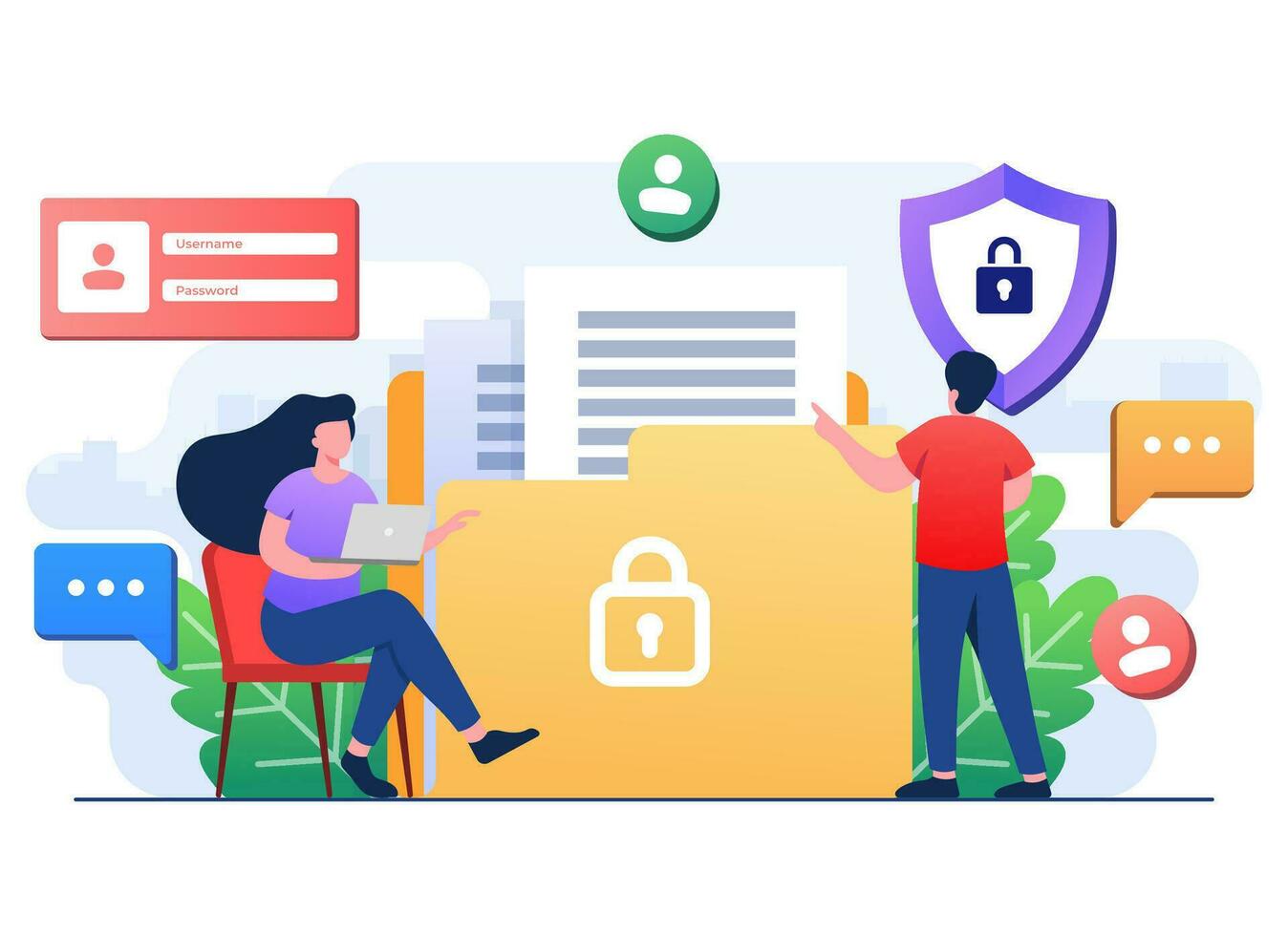 Username
Password