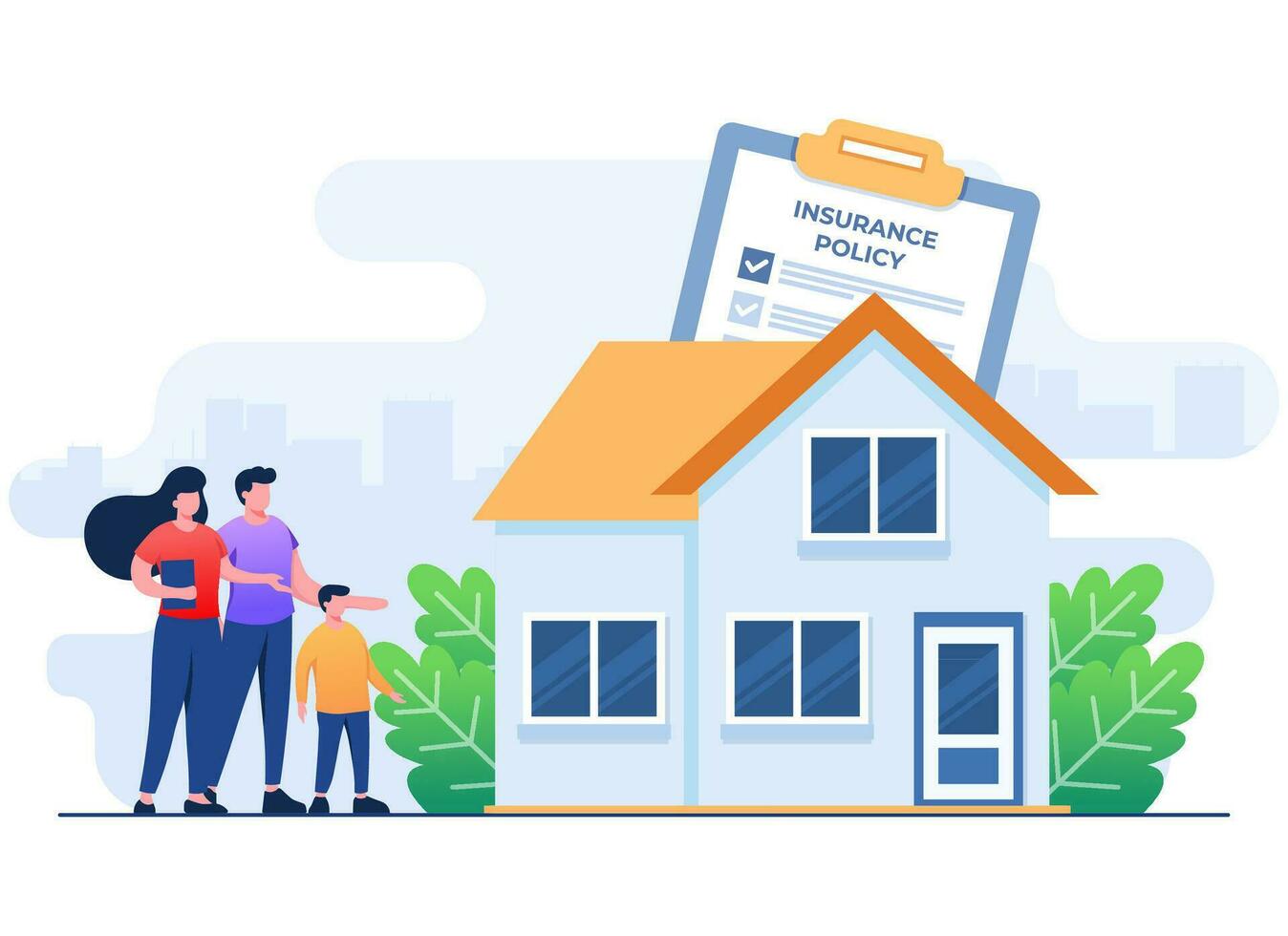 INSURANCE POLICY