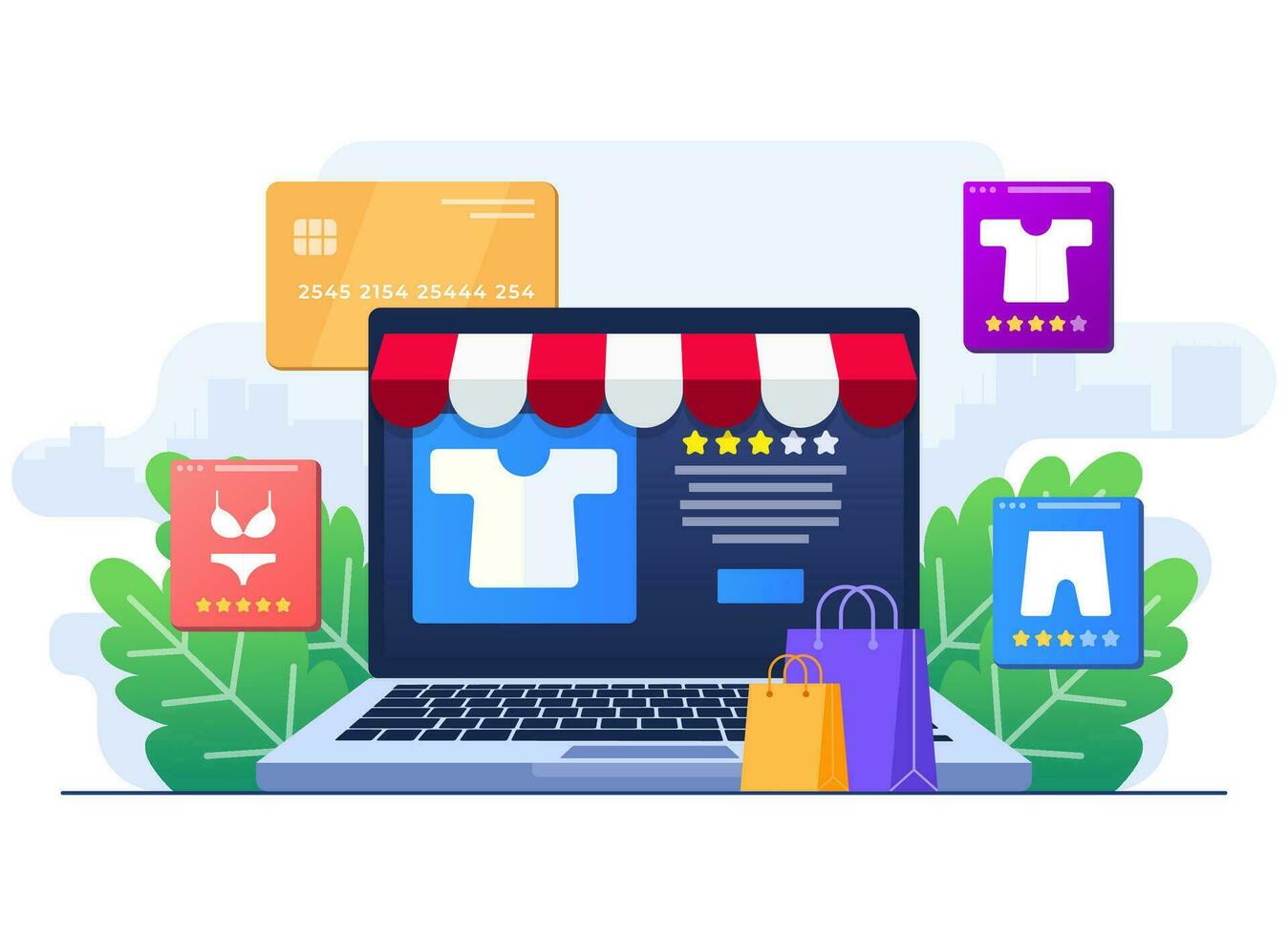 2545 2154 25444 254