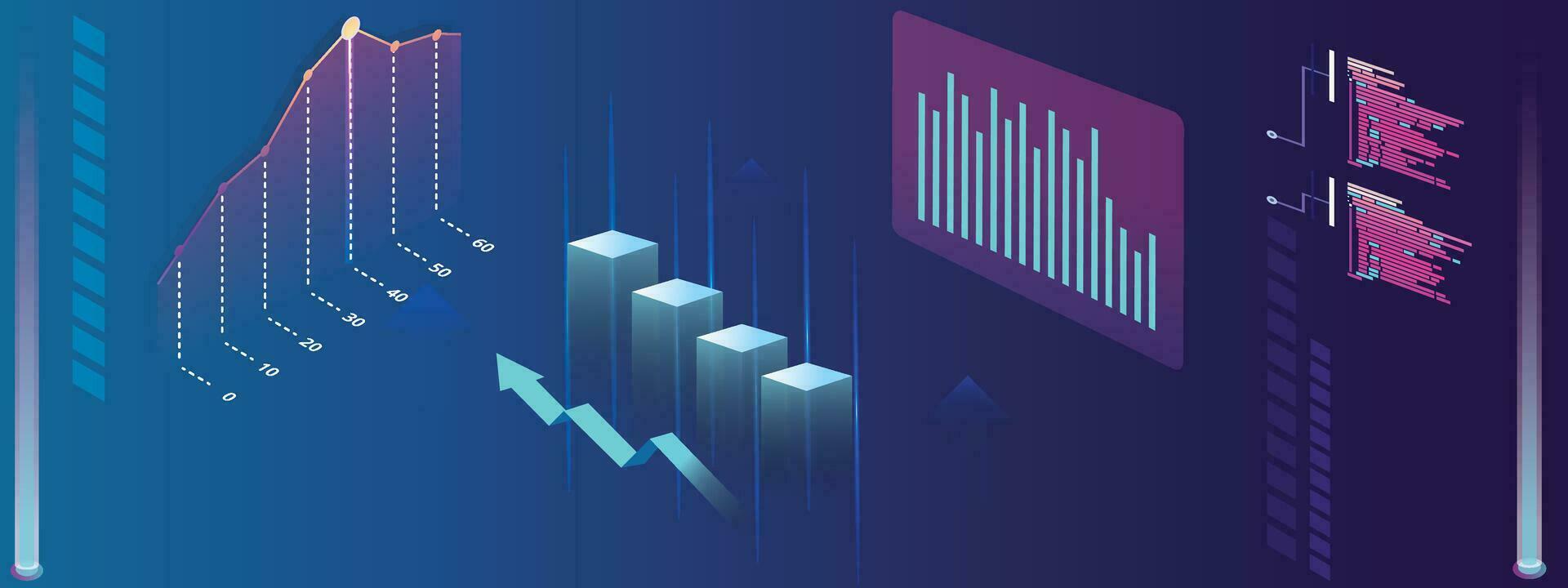 0
10
20
30
40
50
60