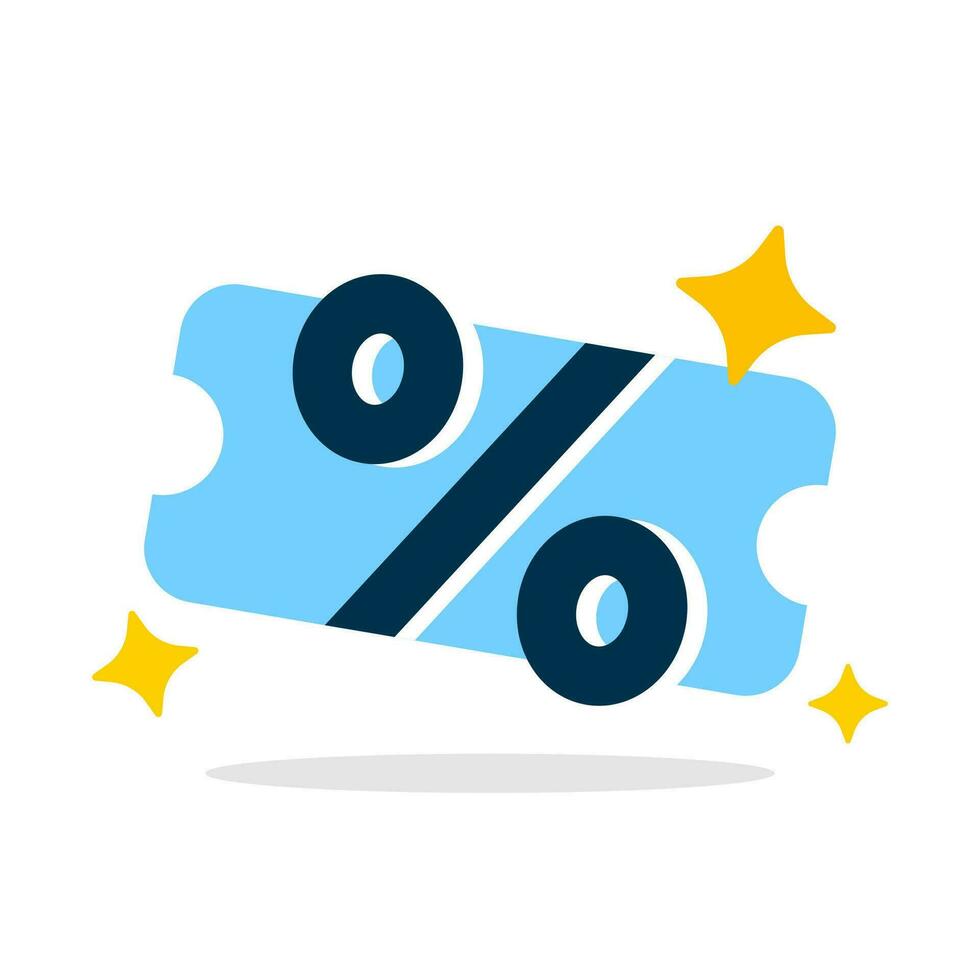 %