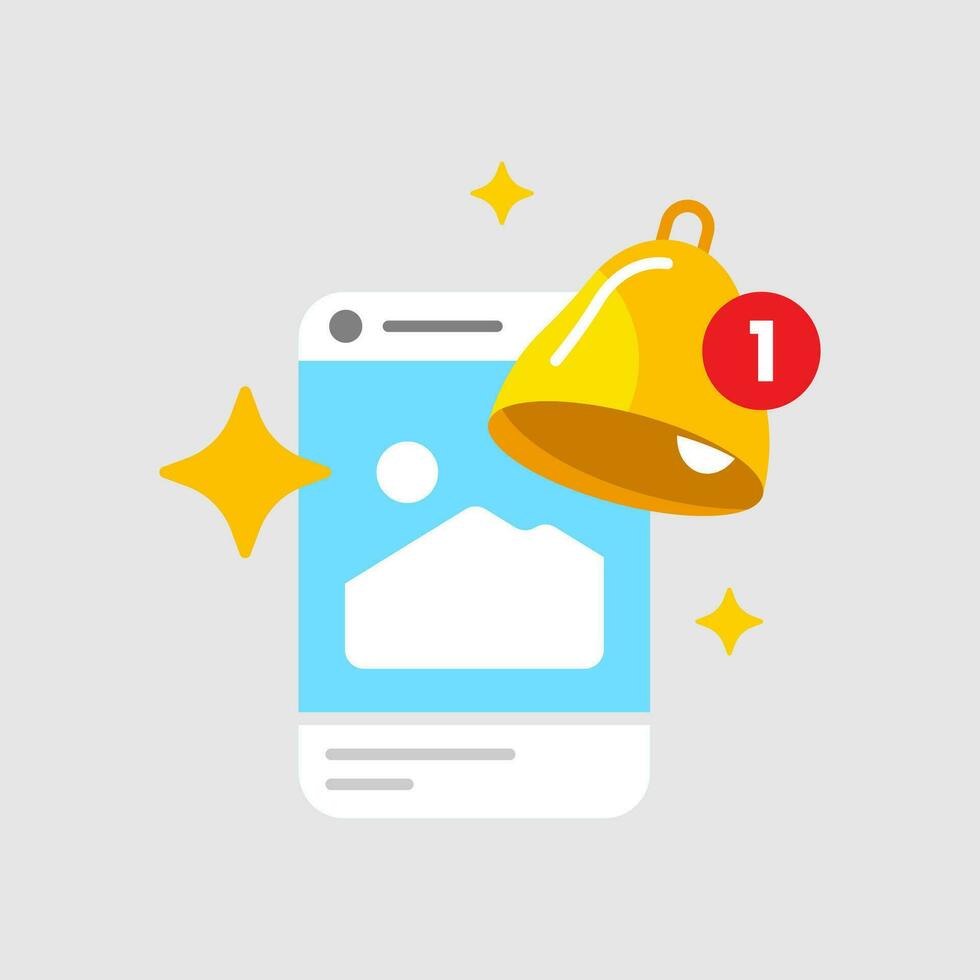 1