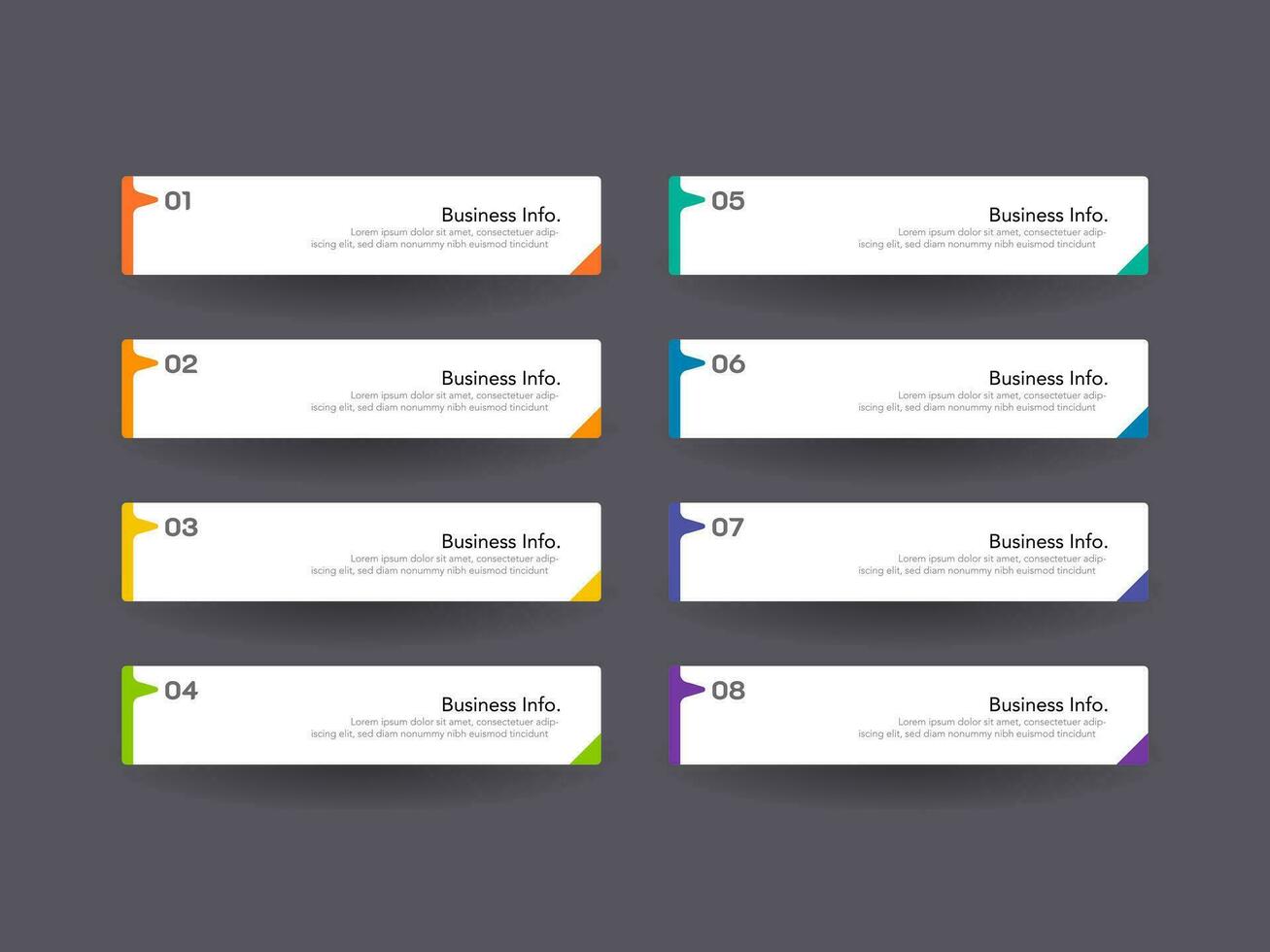 01

Business Info.

Lorem ipsum dolor sit amet, consectetuer adipiscing elit, sed diam nonummy nibh euismod tincidunt

02

Business Info.

Lorem ipsum dolor sit amet, consectetuer adipiscing elit, sed diam nonummy nibh euismod tincidunt

03

Business Info.

Lorem ipsum dolor sit amet, consectetuer adipiscing elit, sed diam nonummy nibh euismod tincidunt

04

Business Info.

Lorem ipsum dolor sit amet, consectetuer adipiscing elit, sed diam nonummy nibh euismod tincidunt

05

Business Info.

Lorem ipsum dolor sit amet, consectetuer adipiscing elit, sed diam nonummy nibh euismod tincidunt

06

Business Info.

Lorem ipsum dolor sit amet, consectetuer adipiscing elit, sed diam nonummy nibh euismod tincidunt

07

Business Info.

Lorem ipsum dolor sit amet, consectetuer adipiscing elit, sed diam nonummy nibh euismod tincidunt

08

Business Info.

Lorem ipsum dolor sit amet, consectetuer adipiscing elit, sed diam nonummy nibh euismod tincidunt