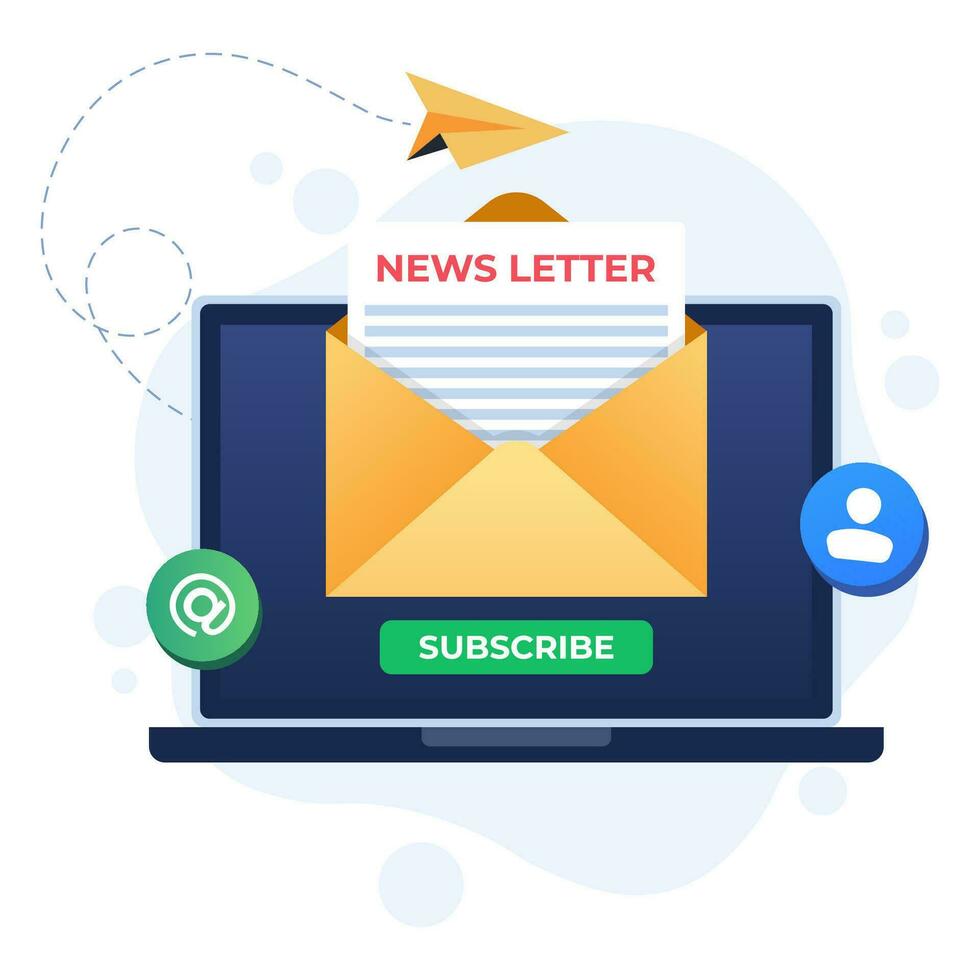 NEWS LETTER

@

SUBSCRIBE