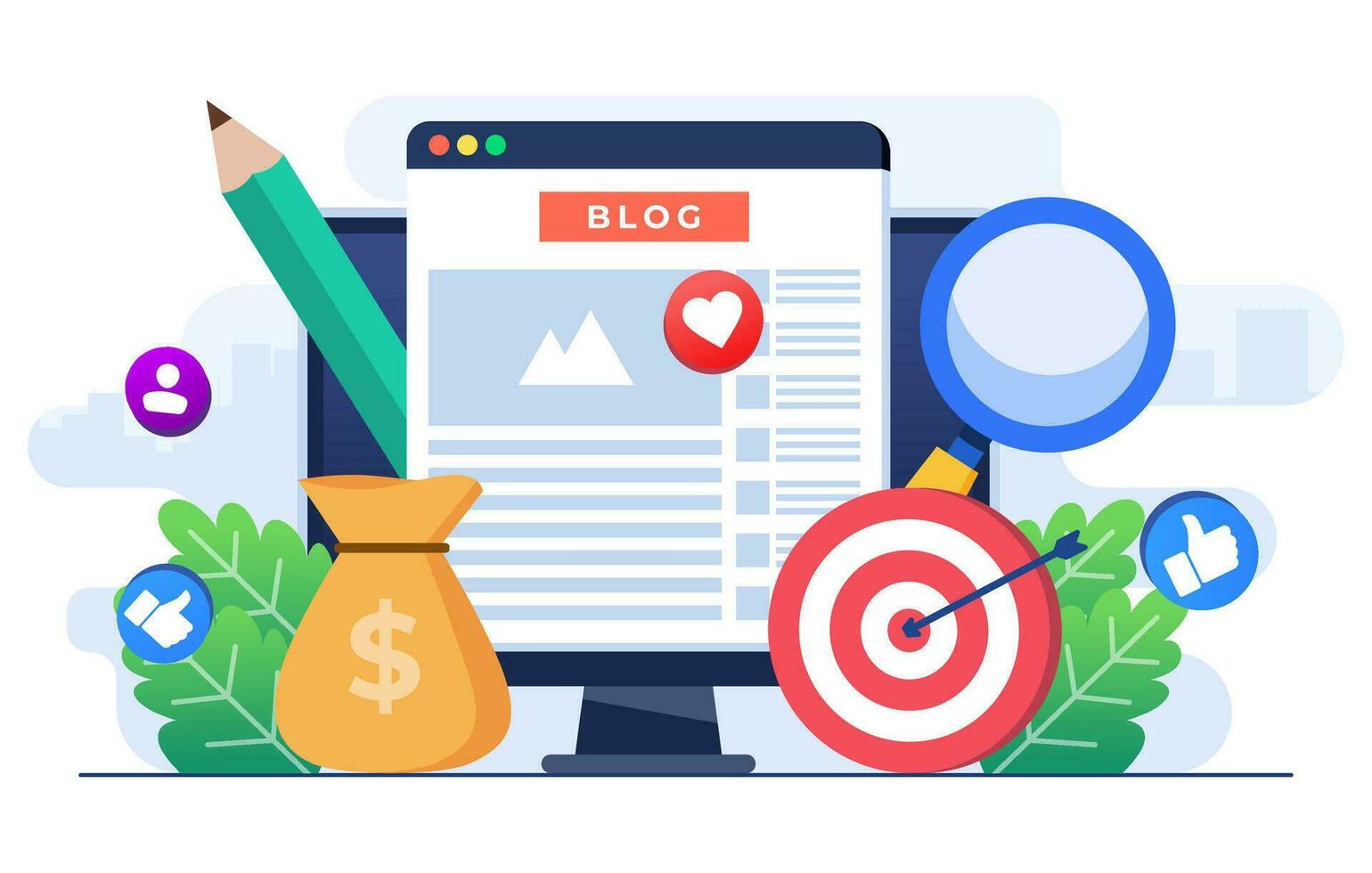 BLOG

$