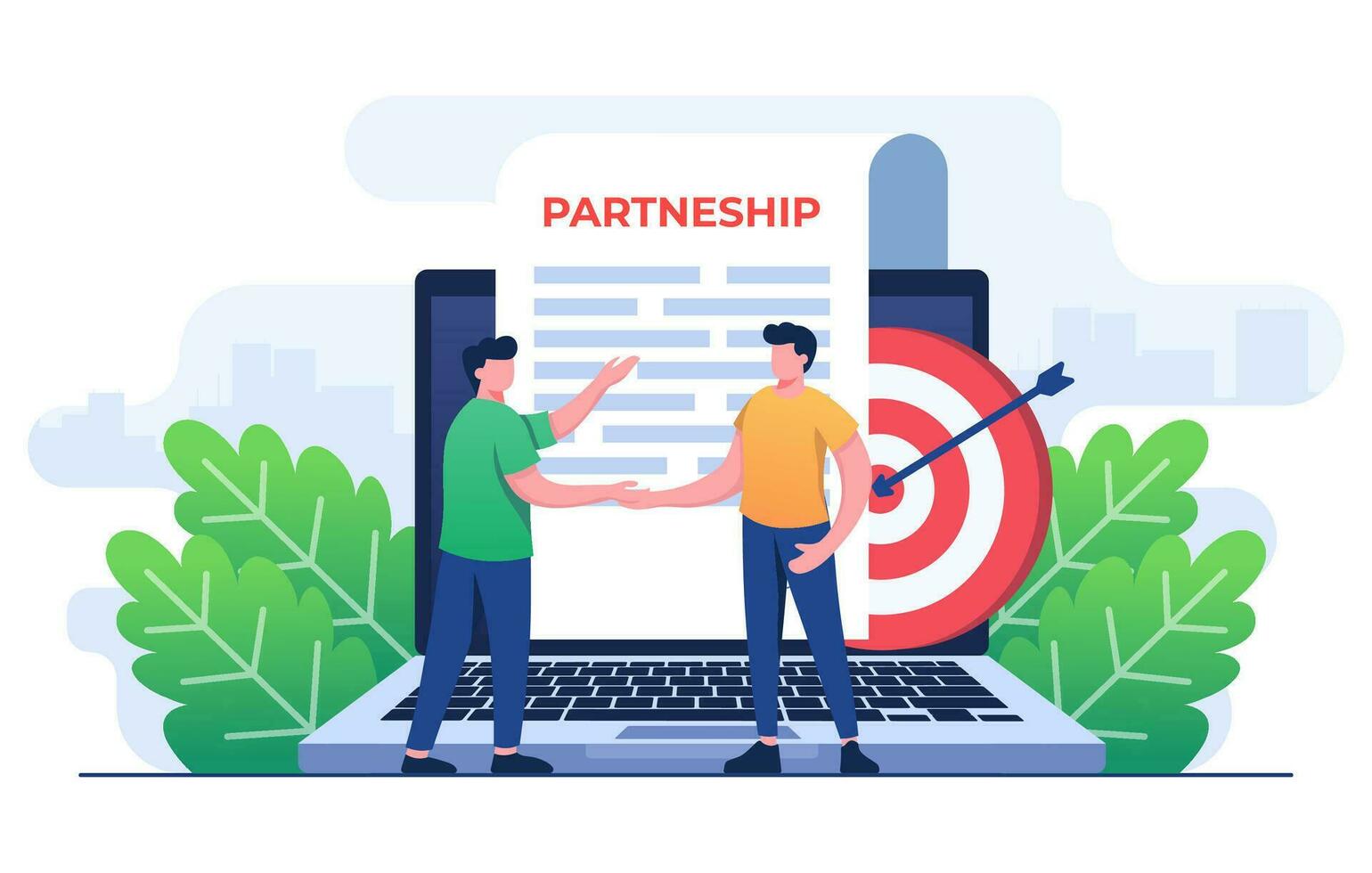 PARTNESHIP