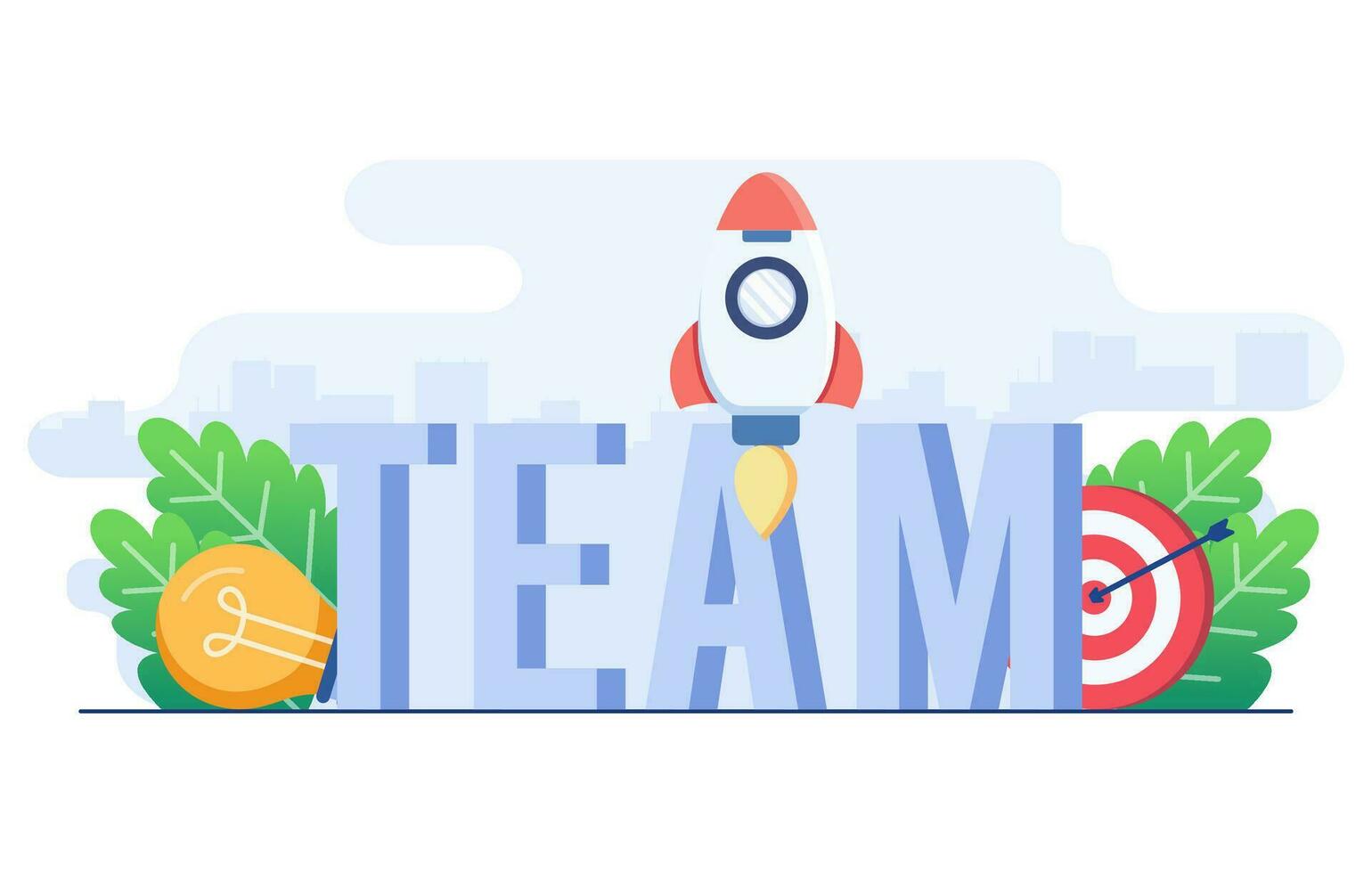 TEAM