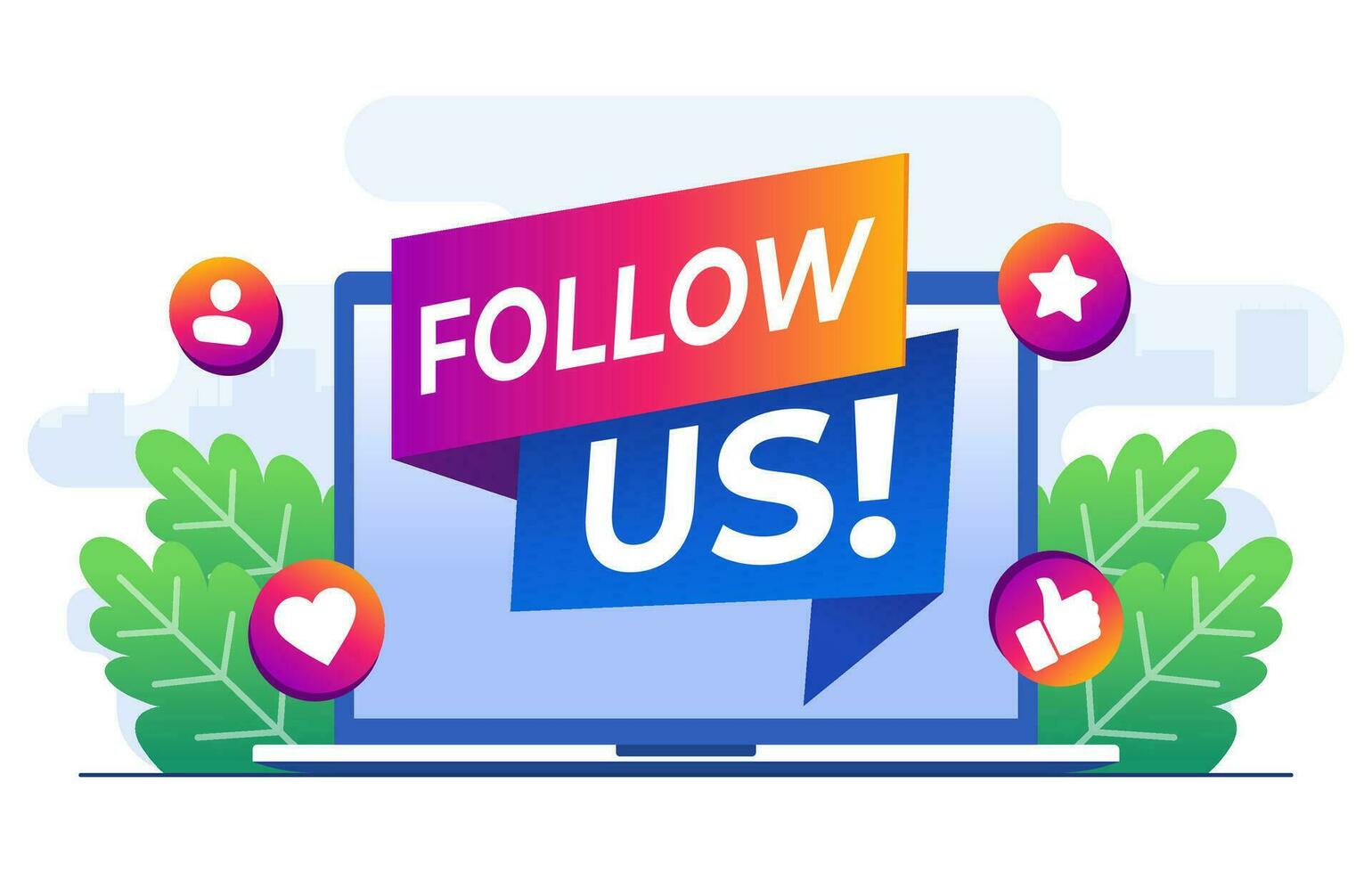 FOLLOW
US!