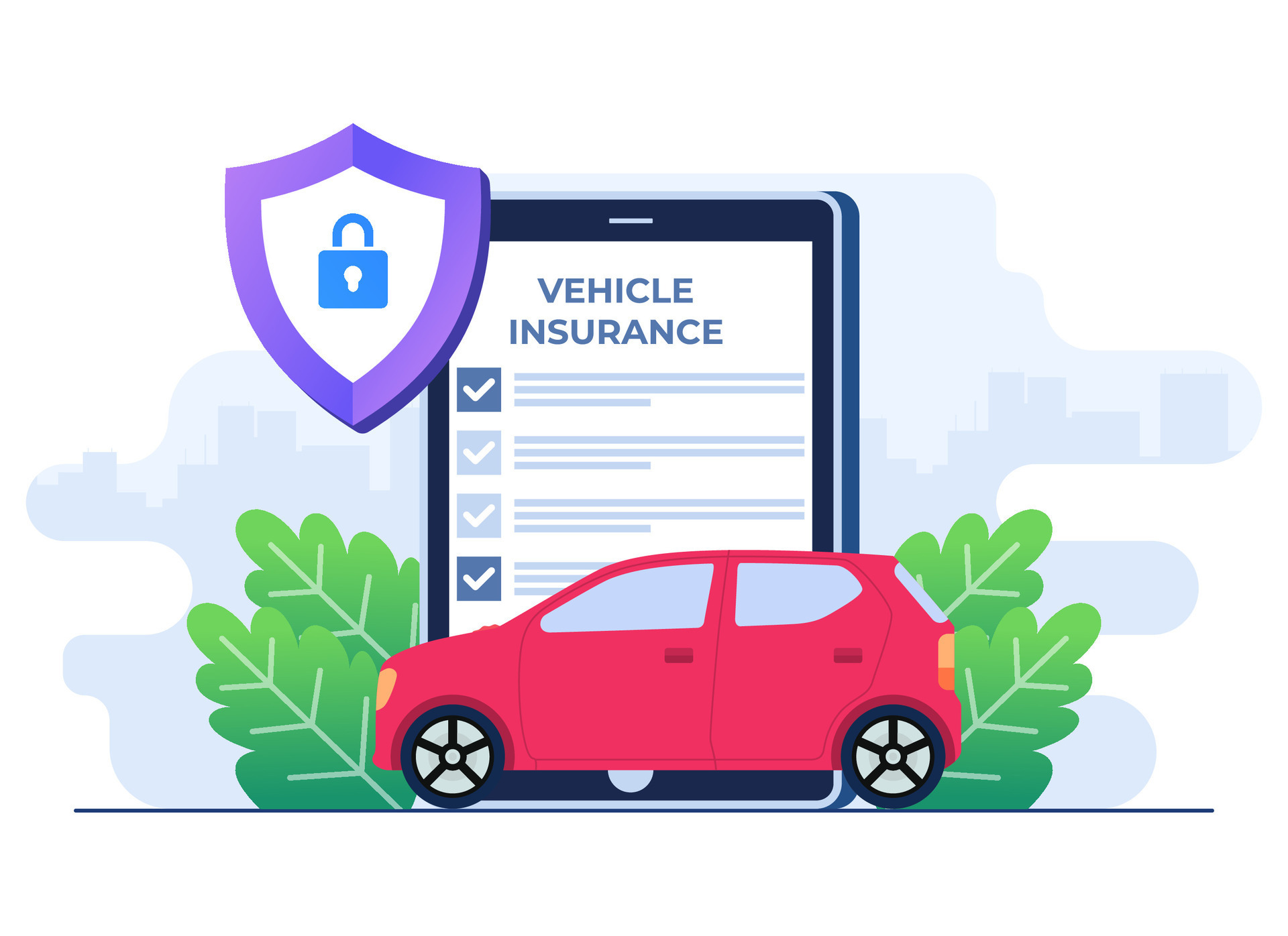 VEHICLE
INSURANCE