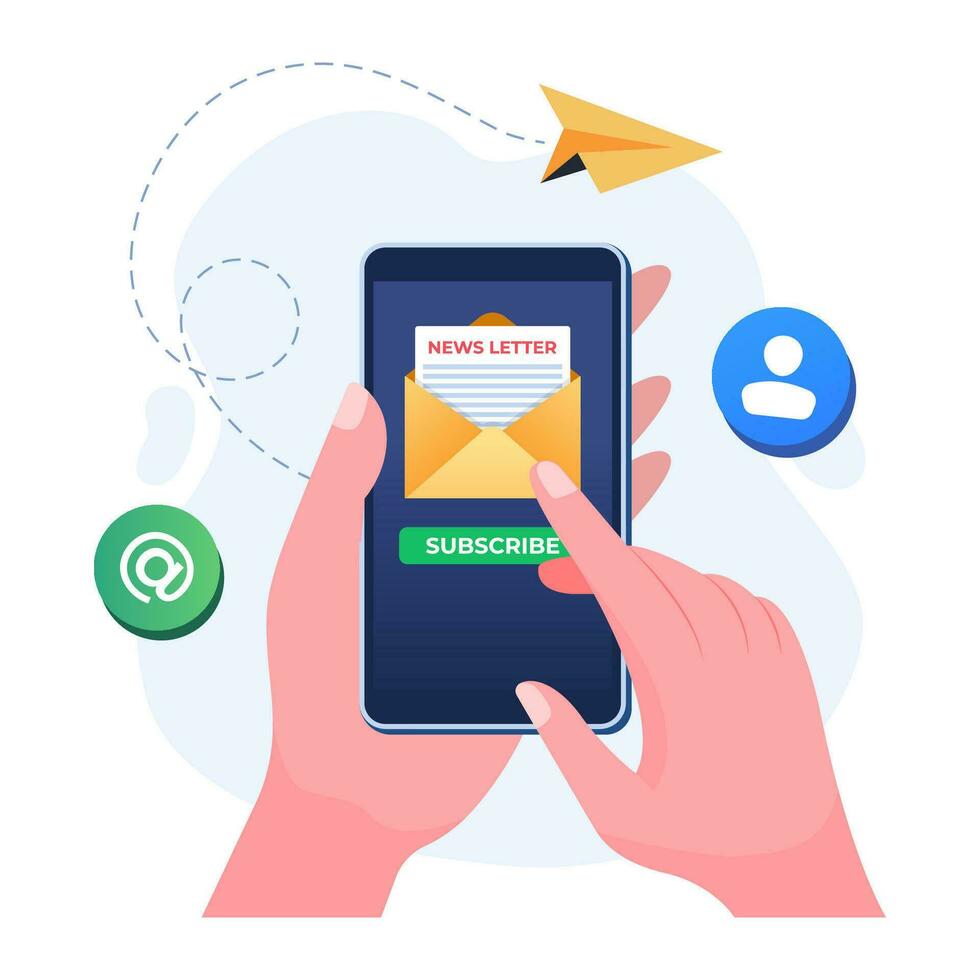 NEWS LETTER
SUBSCRIBE
@