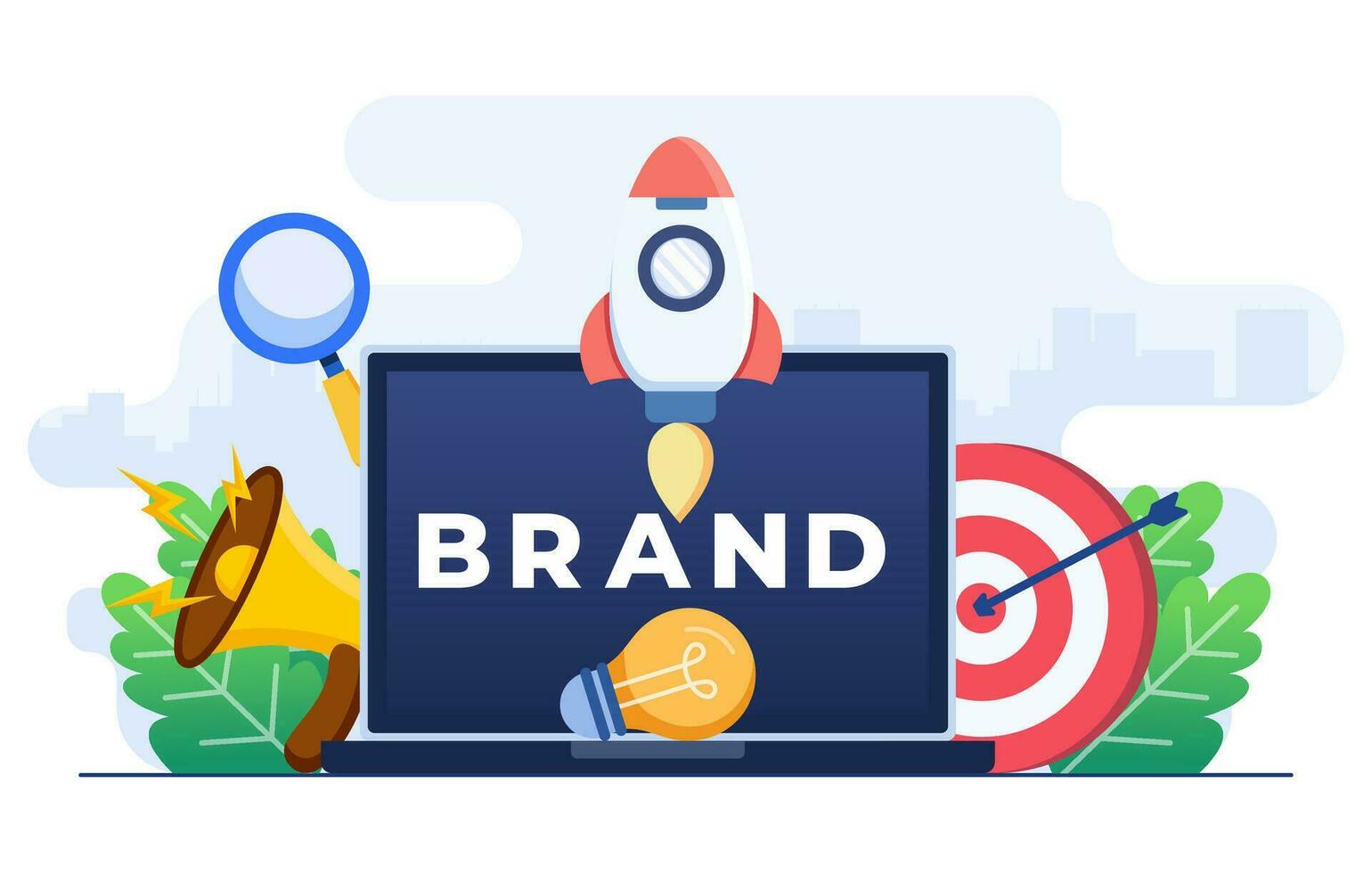 BRAND