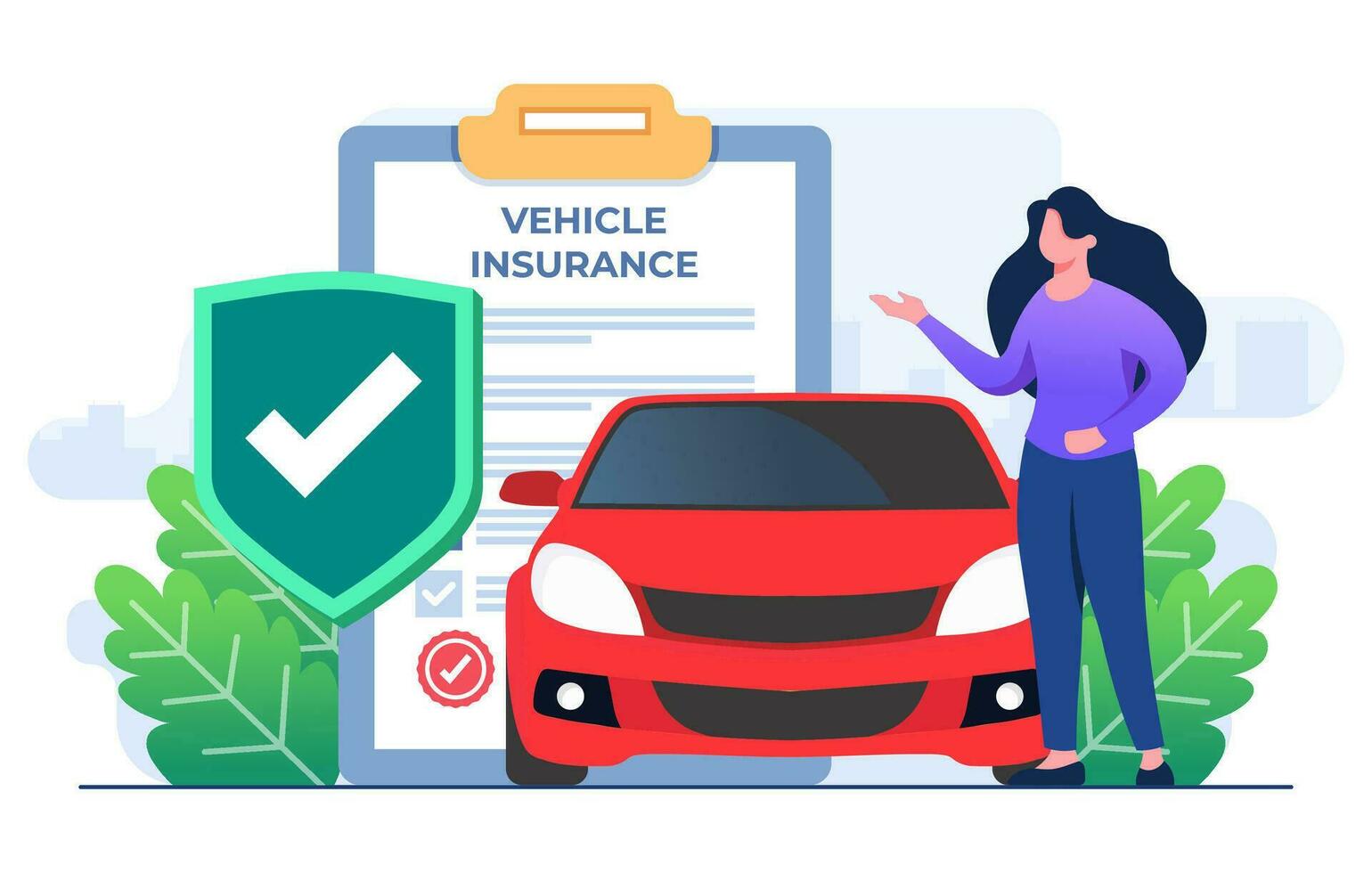 VEHICLE
INSURANCE