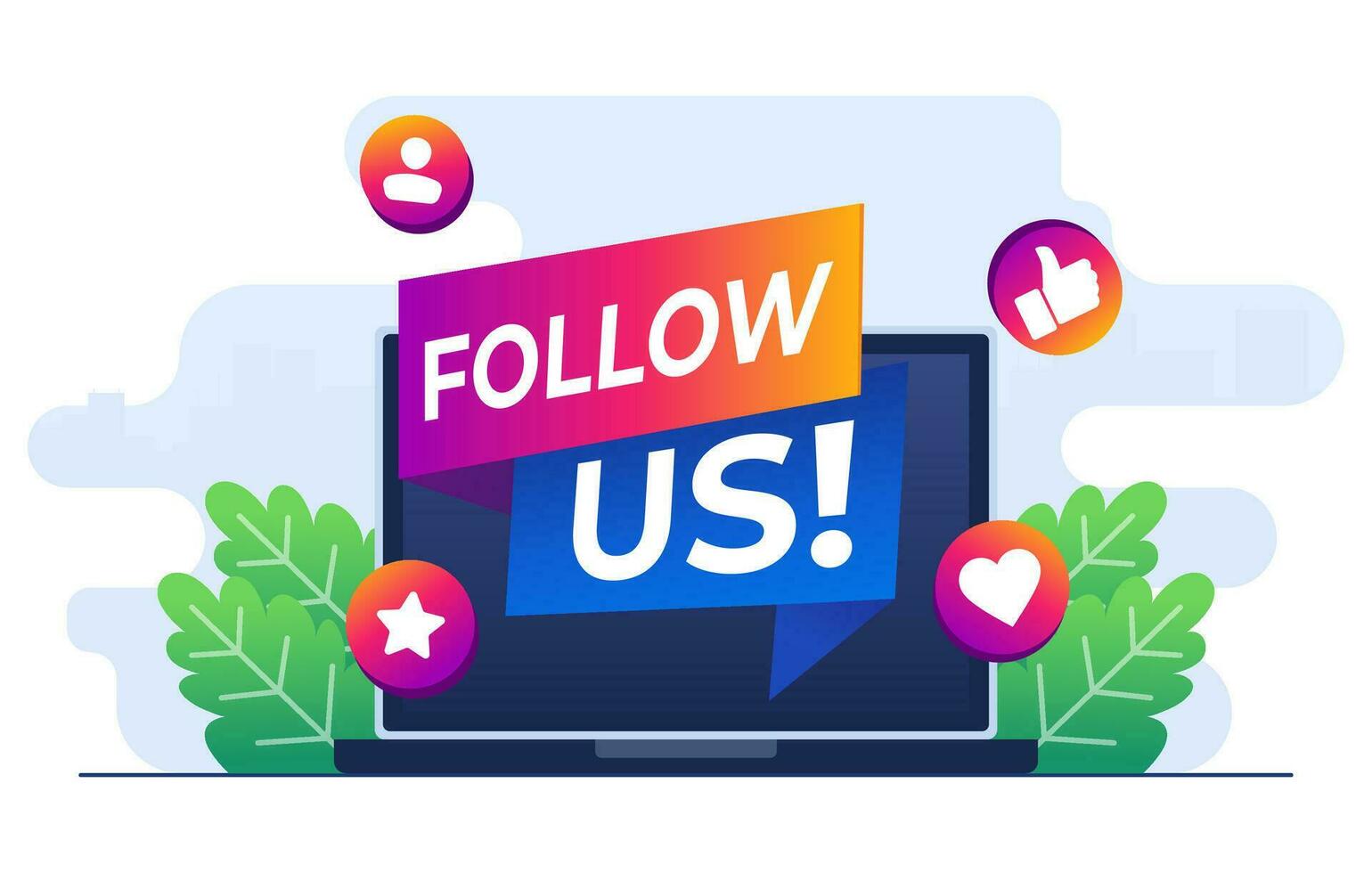 FOLLOW
US!