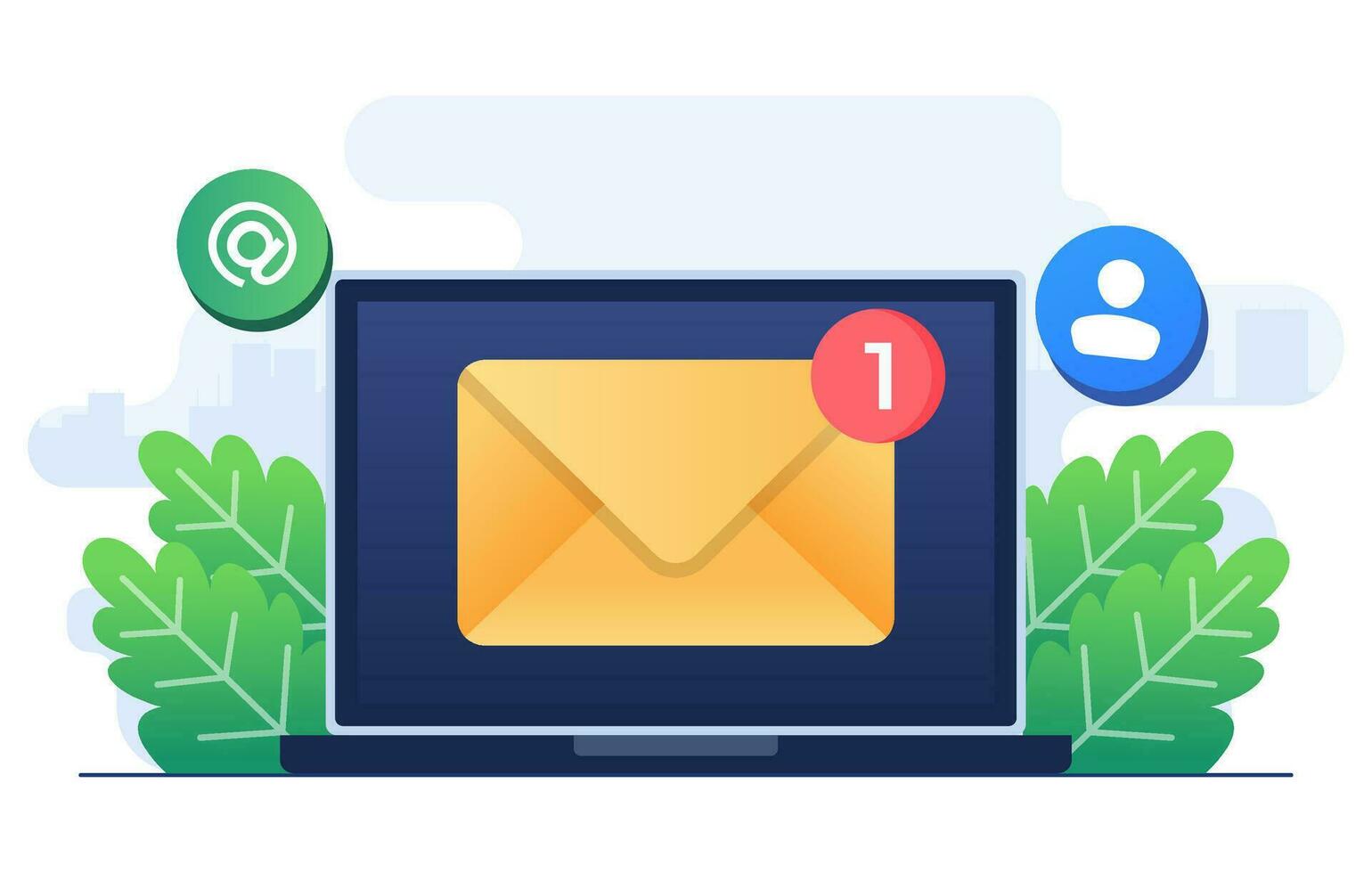 @

1