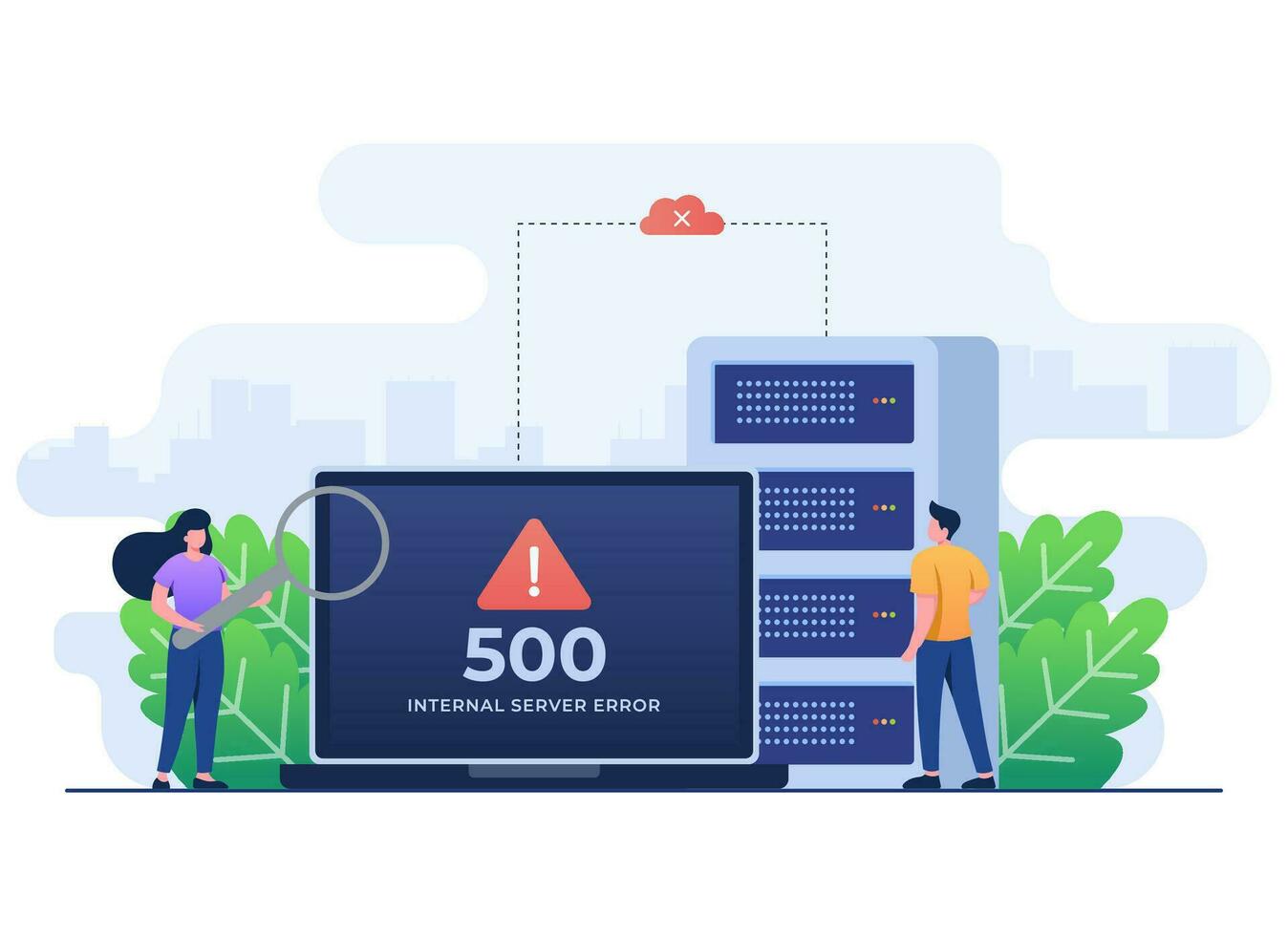 500
INTERNAL SERVER ERROR