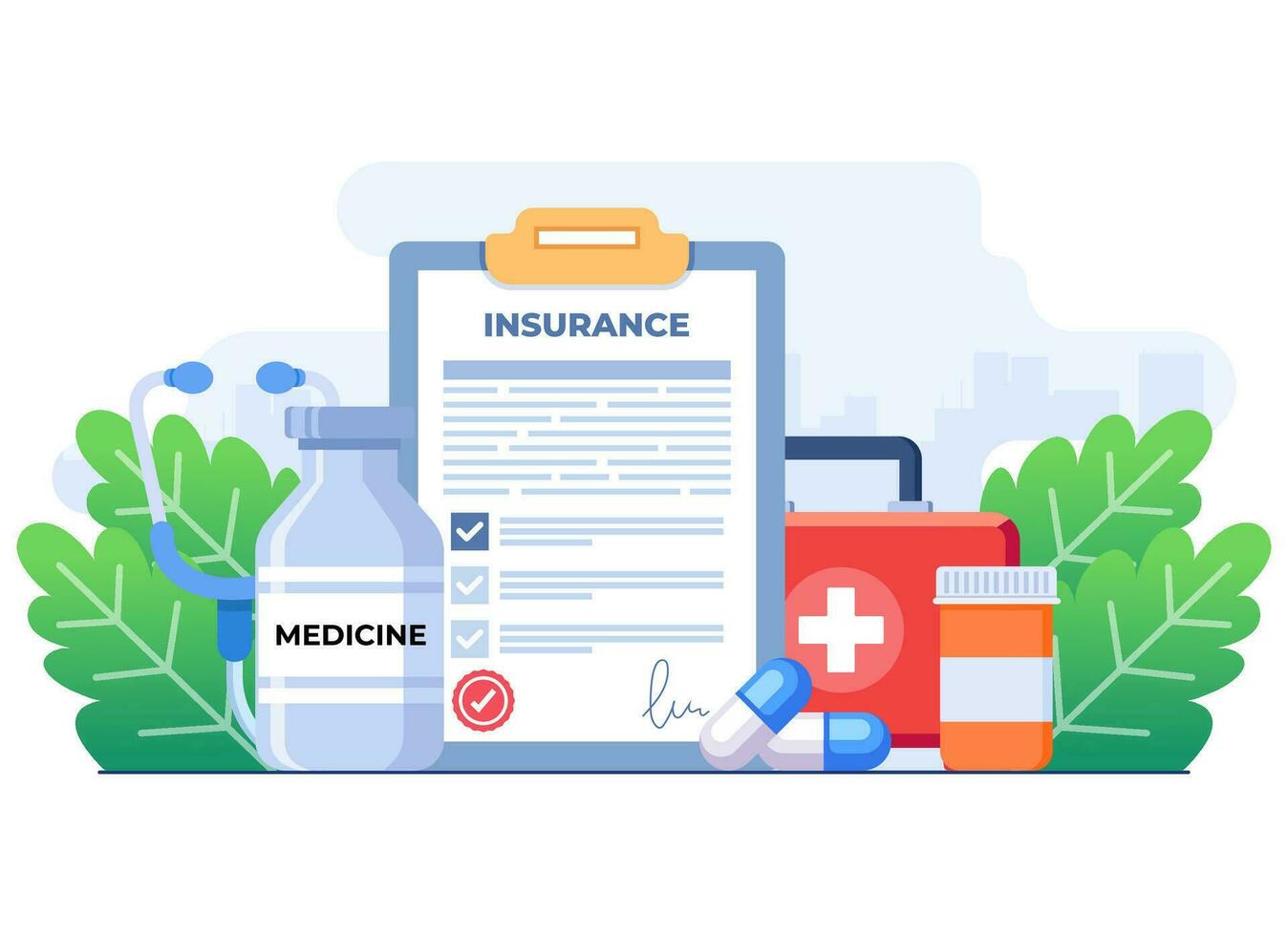 INSURANCE

MEDICINE