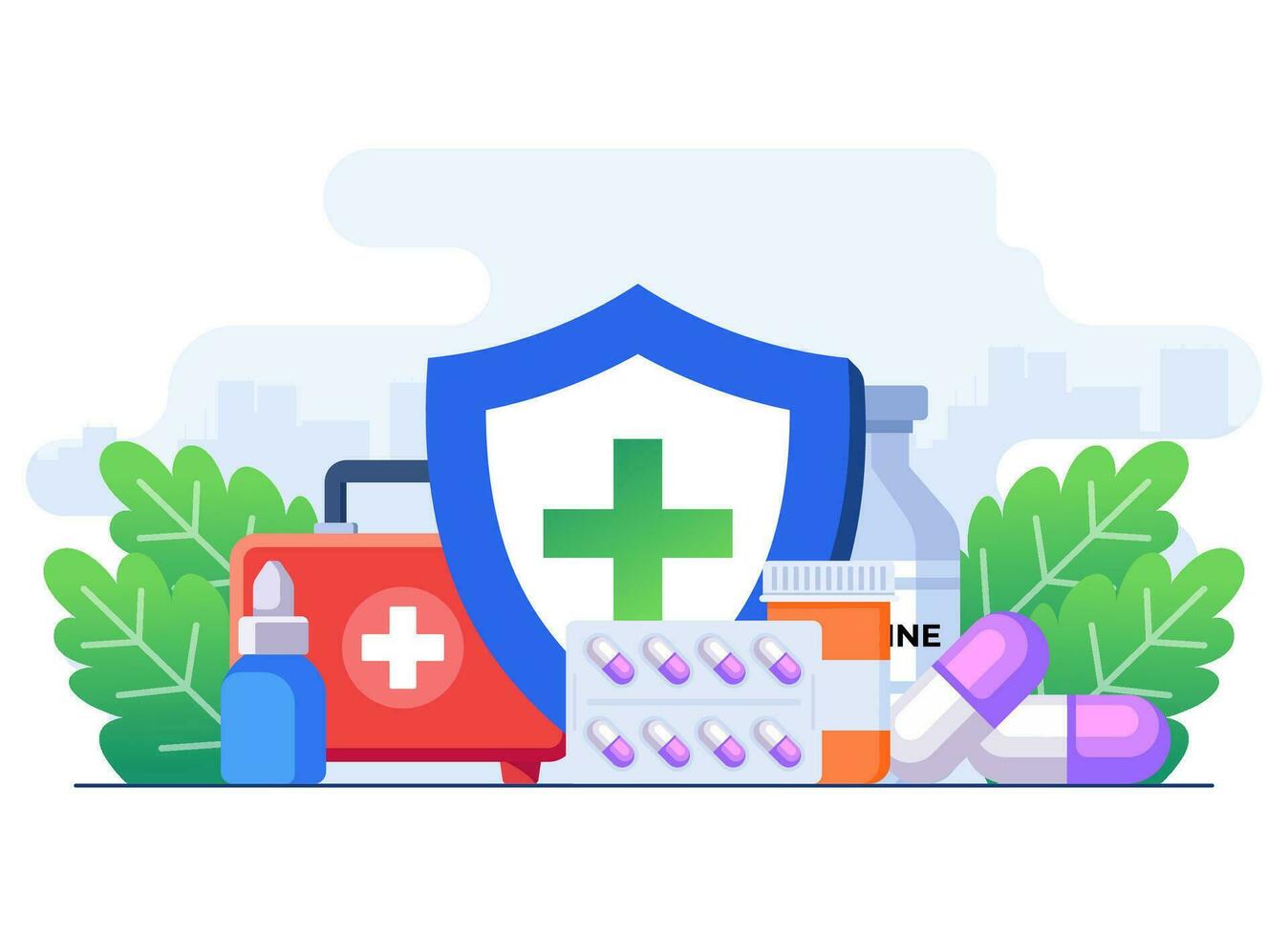 INE