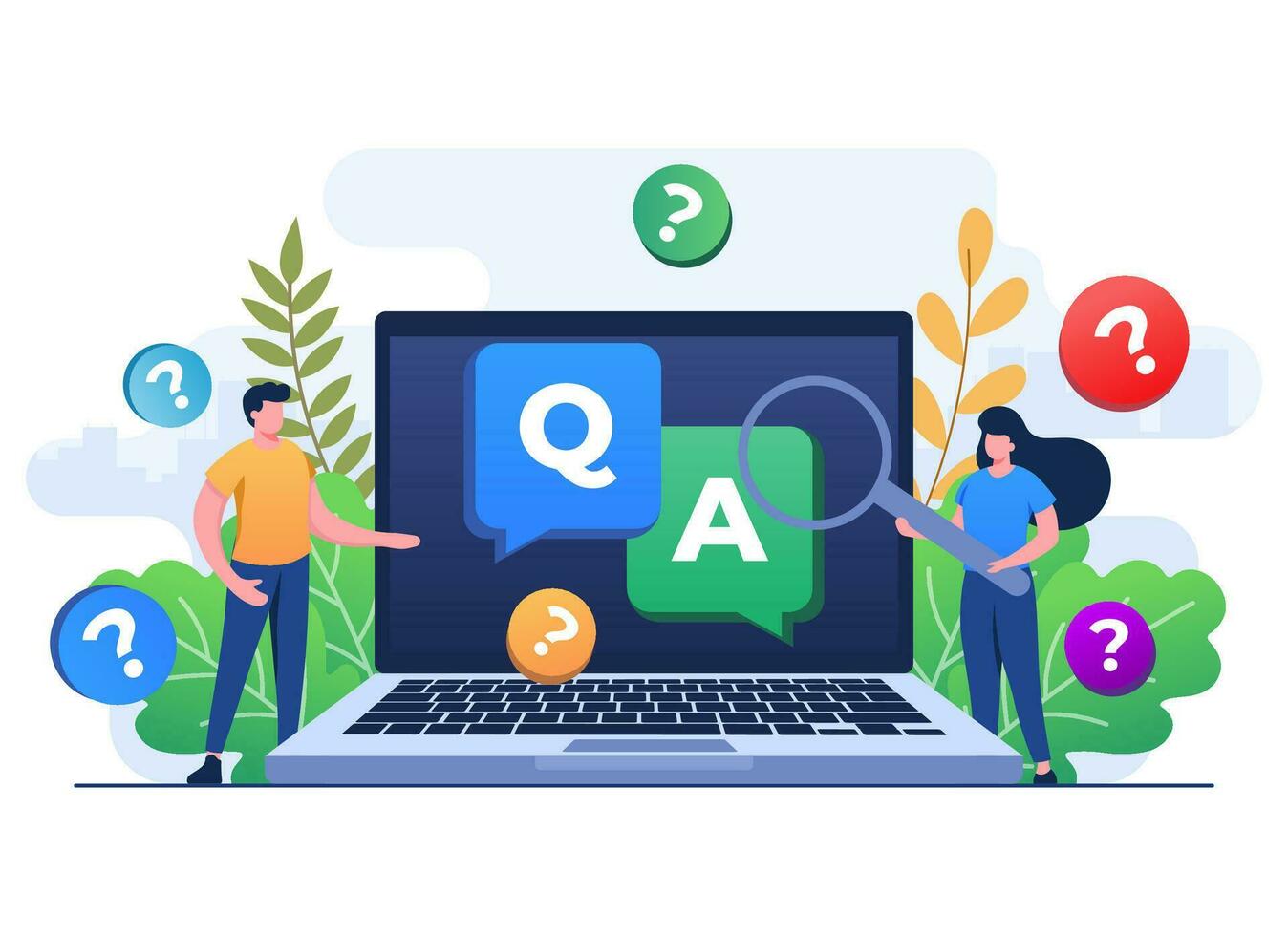 ?

?

?

Q

A

?

?

?