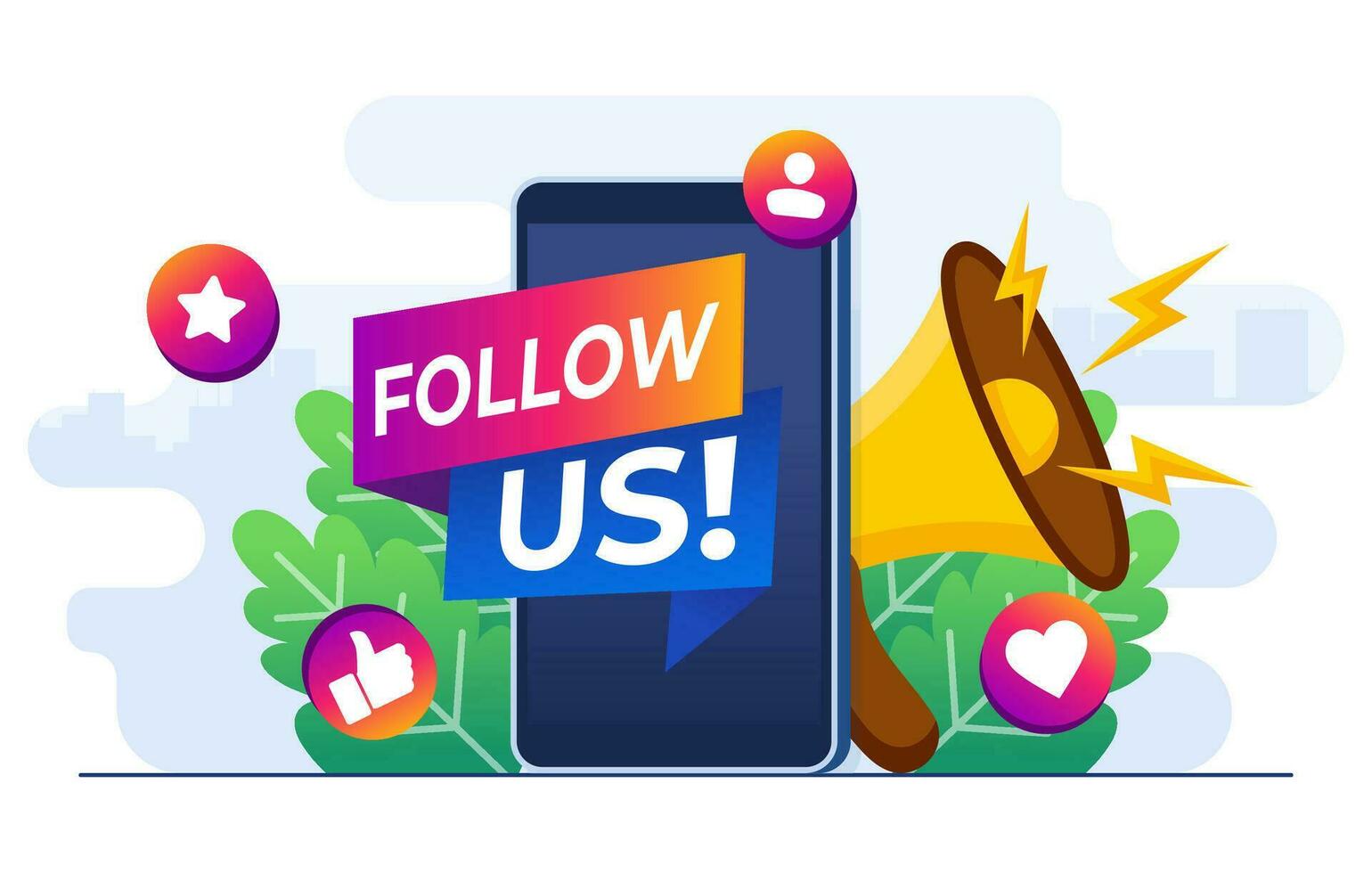 FOLLOW
US!