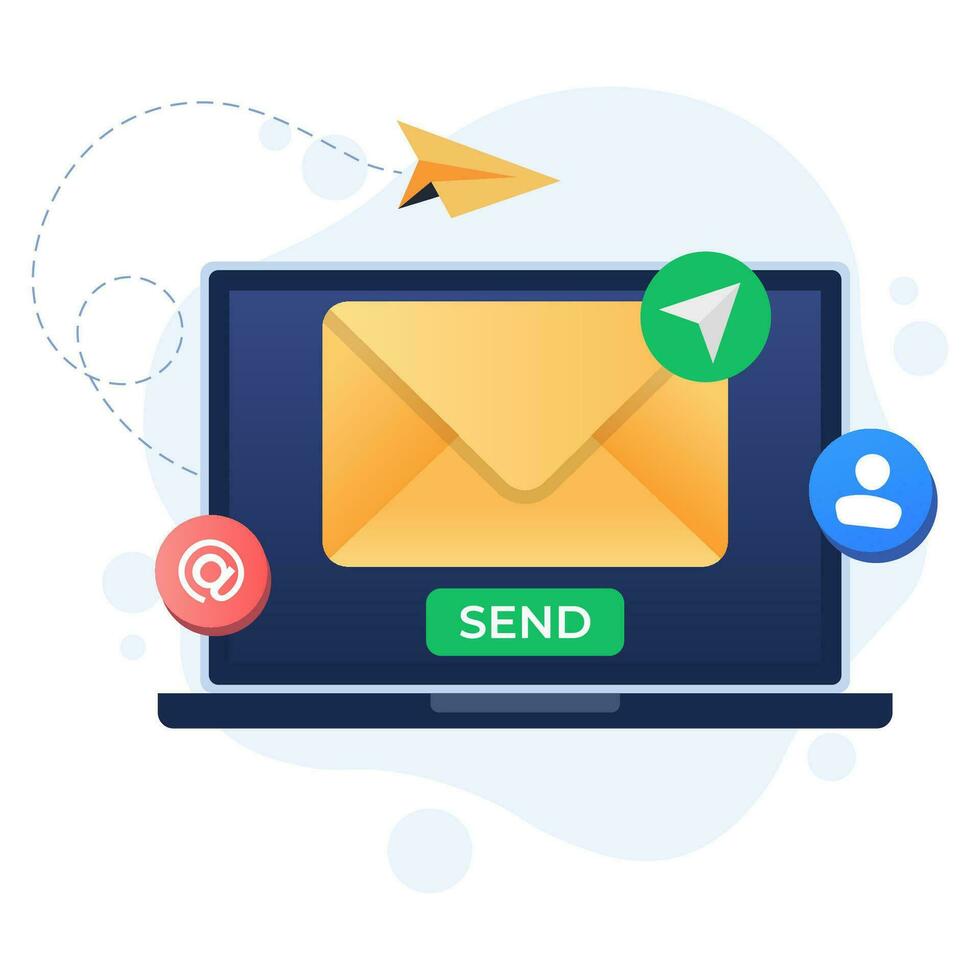 @

SEND