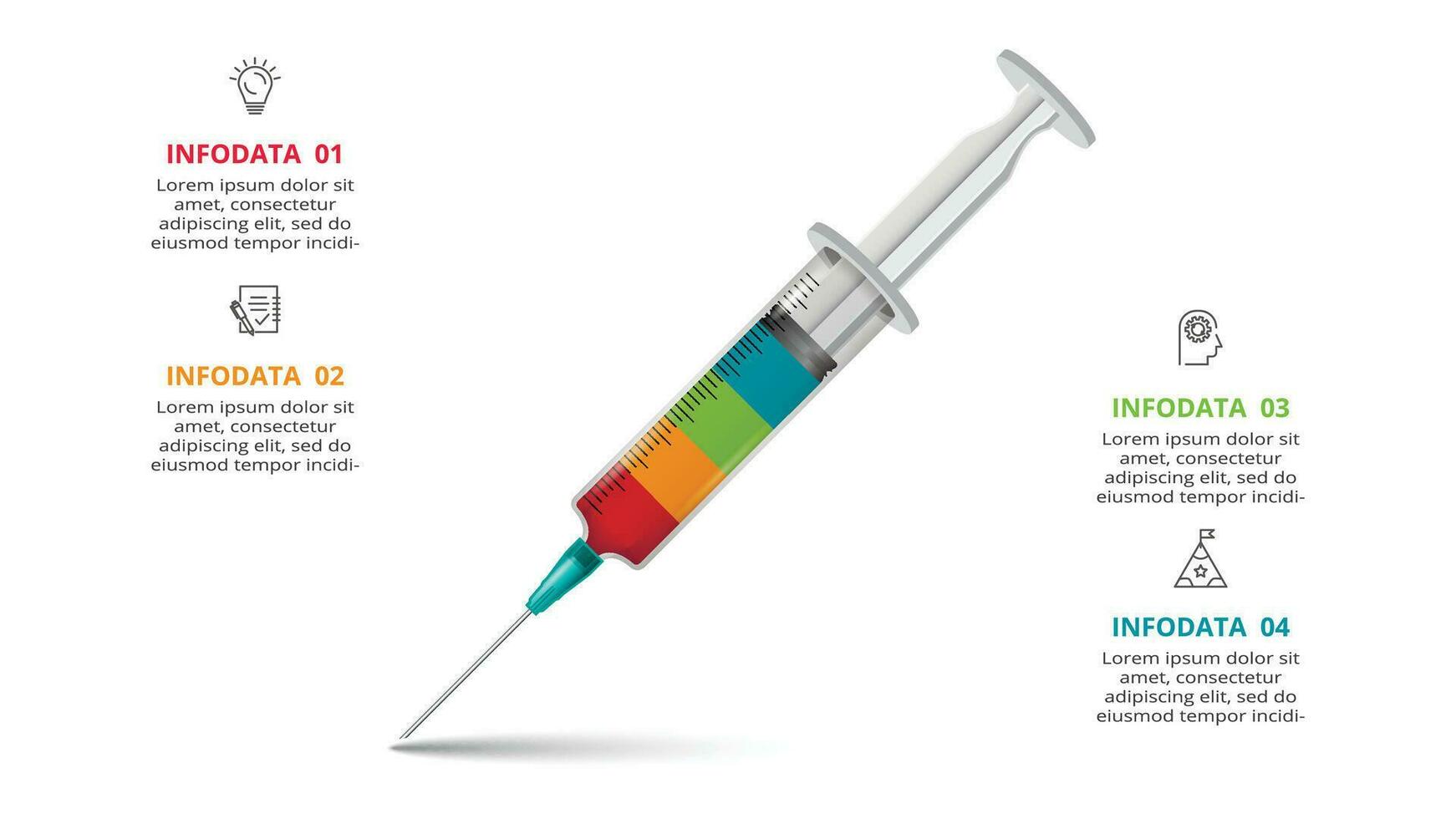 INFODATA 01
Lorem ipsum dolor sit amet, consectetur adipiscing elit, sed do eiusmod tempor incidi-

INFODATA 02
Lorem ipsum dolor sit amet, consectetur adipiscing elit, sed do eiusmod tempor incidi-

INFODATA 03
Lorem ipsum dolor sit amet, consectetur adipiscing elit, sed do eiusmod tempor incidi-

INFODATA 04
Lorem ipsum dolor sit amet, consectetur adipiscing elit, sed do eiusmod tempor incidi-